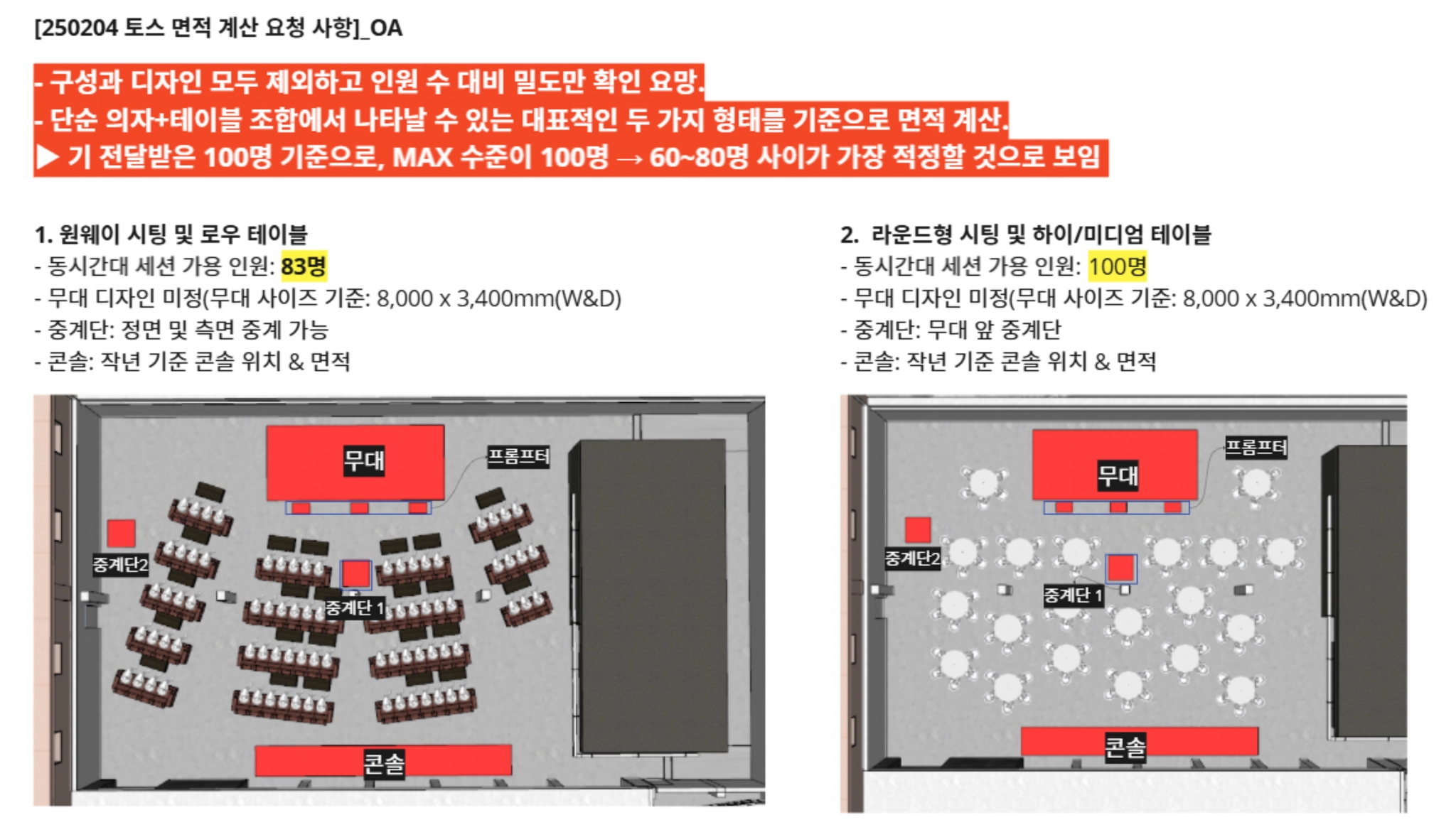 [250204 토스 면적 계산 요청 사항]_OA

- 구성과 디자인 모두 제외하고 인원 수 대비 밀도만 확인 요망.
- 단순 의자+테이블 조합에서 나타날 수 있는 대표적인 두 가지 형태를 기준으로 면적 계산.
▶ 기 전달받은 100명 기준으로, MAX 수준이 100명 → 60~80명 사이가 가장 적정할 것으로 보임

1. 원웨이 시팅 및 로우 테이블
- 동시간대 세션 가용 인원: 83명
- 무대 디자인 미정(무대 사이즈 기준: 8,000 x 3,400mm(W&D)
- 중계단: 정면 및 측면 중계 가능
- 콘솔: 작년 기준 콘솔 위치 & 면적

무대
프롬프터
중계단2
중계단 1
콘솔

2. 라운드형 시팅 및 하이/미디엄 테이블
- 동시간대 세션 가용 인원: 100명
- 무대 디자인 미정(무대 사이즈 기준: 8,000 x 3,400mm(W&D)
- 중계단: 무대 앞 중계단
- 콘솔: 작년 기준 콘솔 위치 & 면적

무대
프롬프터
중계단2
중계단 1
콘솔