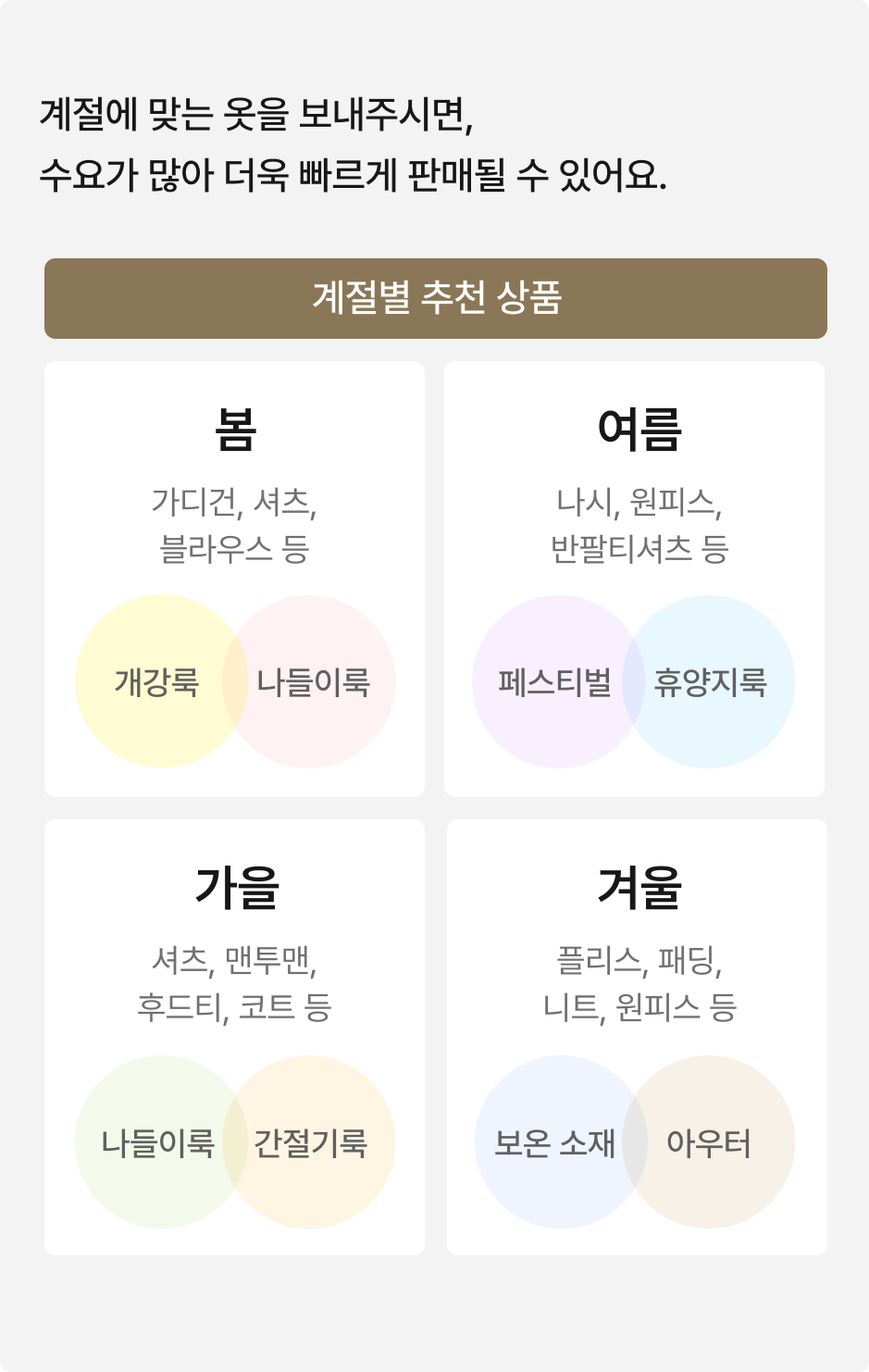 계절에 맞는 옷을 보내주시면,
수요가 많아 더욱 빠르게 판매될 수 있어요.

계절별 추천 상품

봄

가디건, 셔츠,
블라우스 등

개강룩

나들이룩

여름

나시, 원피스,
반팔티셔츠 등

페스티벌

휴양지룩

가을

셔츠, 맨투맨,
후드티, 코트 등

나들이룩

간절기룩

겨울

플리스, 패딩,
니트, 원피스 등

보온 소재

아우터