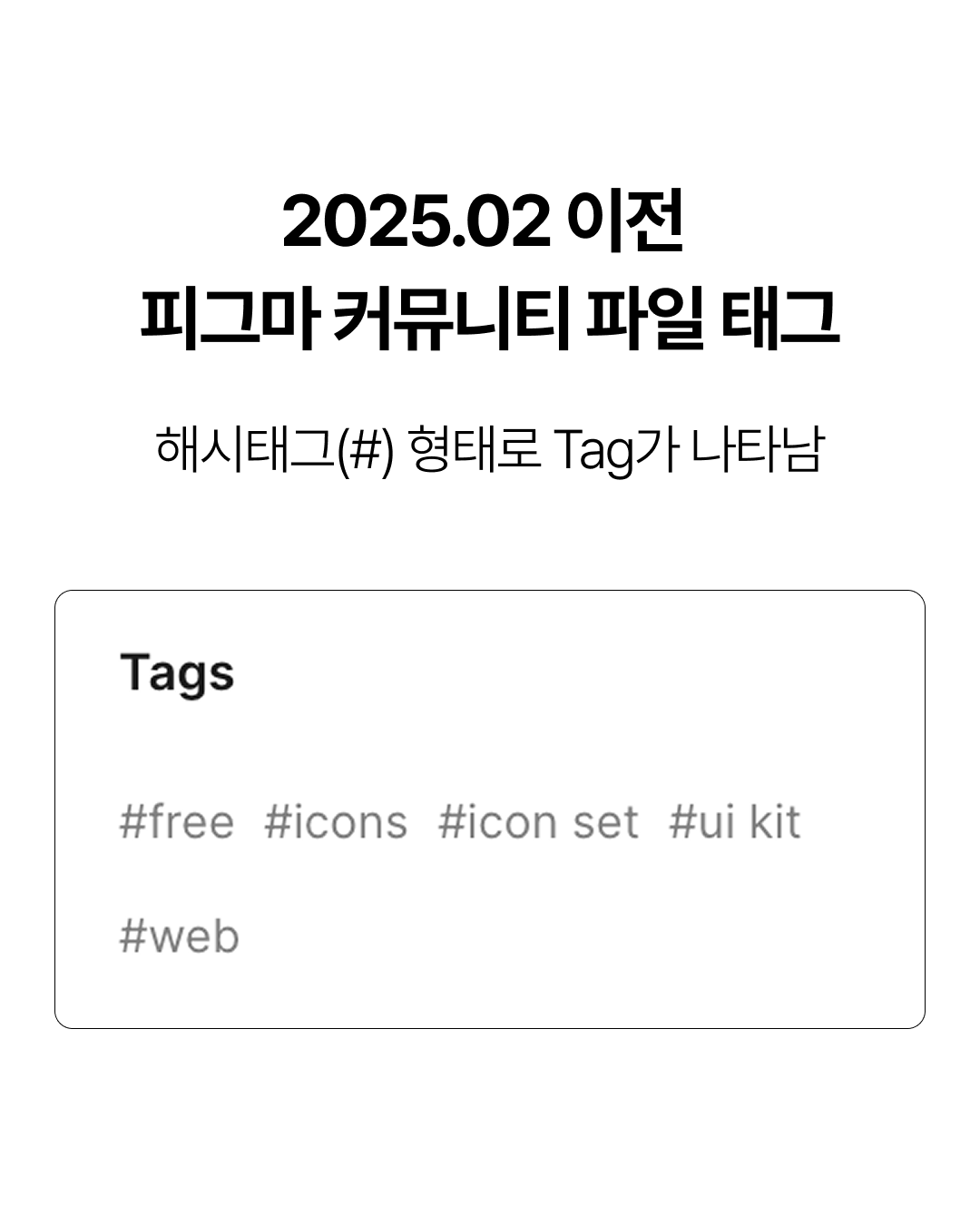 2025.02 이전
피그마 커뮤니티 파일 태그

해시태그(#) 형태로 Tag가 나타남

Tags

#free #icons #icon set #ui kit
#web