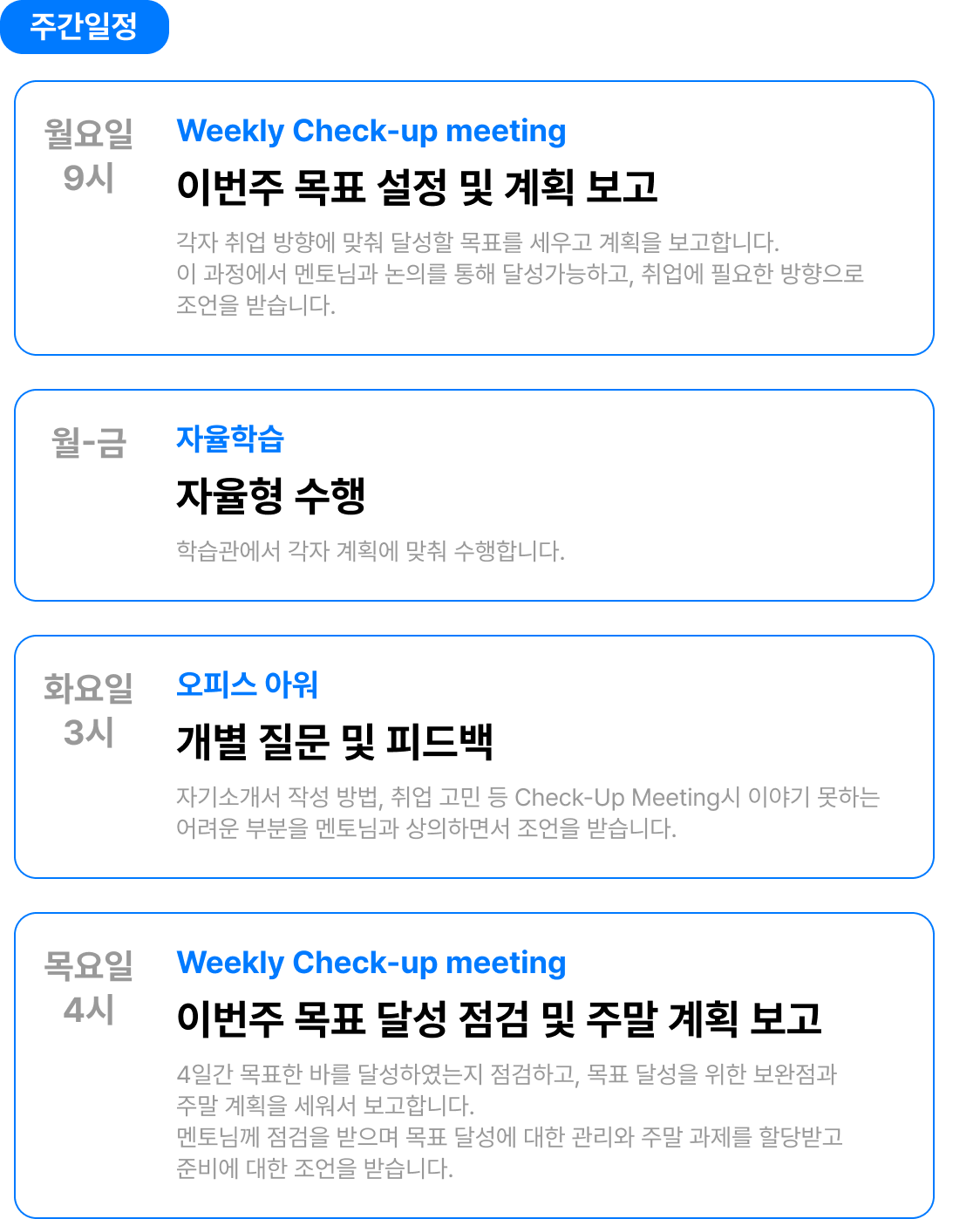 주간일정

월요일
9시

Weekly Check-up meeting

이번주 목표 설정 및 계획 보고

각자 취업 방향에 맞춰 달성할 목표를 세우고 계획을 보고합니다.
이 과정에서 멘토님과 논의를 통해 달성가능하고, 취업에 필요한 방향으로 조언을 받습니다.

월-금

자율학습

자율형 수행

학습관에서 각자 계획에 맞춰 수행합니다.

화요일
3시

오피스 아워

개별 질문 및 피드백

자기소개서 작성 방법, 취업 고민 등 Check-Up Meeting시 이야기 못하는 어려운 부분을 멘토님과 상의하면서 조언을 받습니다.

목요일
4시

Weekly Check-up meeting

이번주 목표 달성 점검 및 주말 계획 보고

4일간 목표한 바를 달성하였는지 점검하고, 목표 달성을 위한 보완점과 주말 계획을 세워서 보고합니다.
멘토님께 점검을 받으며 목표 달성에 대한 관리와 주말 과제를 할당받고 준비에 대한 조언을 받습니다.