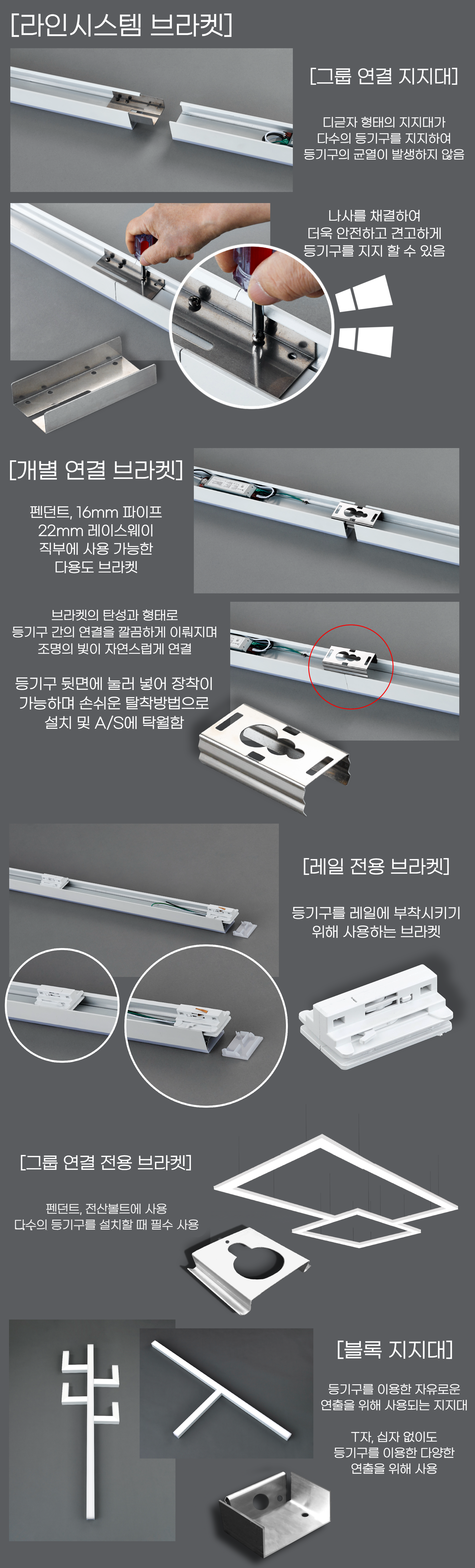 [라인시스템 브라켓]

[그룹 연결 지지대]

디귿자 형태의 지지대가 다수의 등기구를 지지하여 등기구의 균열이 발생하지 않음

나사를 채결하여 더욱 안전하고 견고하게 등기구를 지지 할 수 있음

[개별 연결 브라켓]

펜던트, 16mm 파이프 22mm 레이스웨이 직부에 사용 가능한 다용도 브라켓

브라켓의 탄성과 형태로 등기구 간의 연결을 깔끔하게 이뤄지며 조명의 빛이 자연스럽게 연결

등기구 뒷면에 눌러 넣어 장착이 가능하며 손쉬운 탈착방법으로 설치 및 A/S에 탁월함

[레일 전용 브라켓]

등기구를 레일에 부착시키기 위해 사용하는 브라켓

[그룹 연결 전용 브라켓]

펜던트, 전산볼트에 사용 다수의 등기구를 설치할 때 필수 사용

[블록 지지대]

등기구를 이용한 자유로운 연출을 위해 사용되는 지지대

T자, 십자 없이도 등기구를 이용한 다양한 연출을 위해 사용