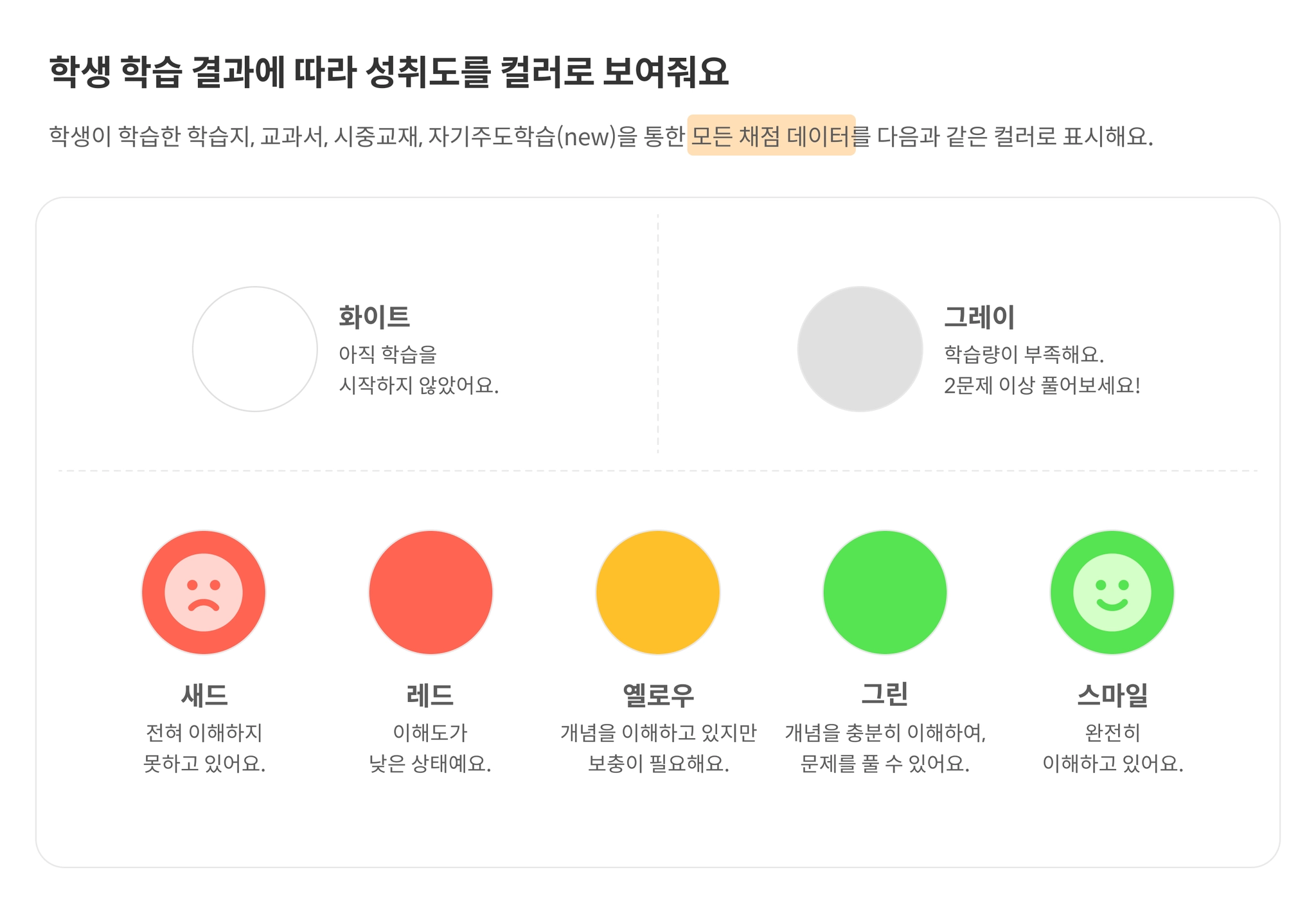 학생 학습 결과에 따라 성취도를 컬러로 보여줘요

학생이 학습한 학습지, 교과서, 시중교재, 자기주도학습(new)을 통한 모든 채점 데이터를 다음과 같은 컬러로 표시해요.

화이트
아직 학습을
시작하지 않았어요.

그레이
학습량이 부족해요.
2문제 이상 풀어보세요!

새드
전혀 이해하지
못하고 있어요.

레드
이해도가
낮은 상태예요.

옐로우
개념을 이해하고 있지만
보충이 필요해요.

그린
개념을 충분히 이해하여,
문제를 풀 수 있어요.

스마일
완전히
이해하고 있어요.