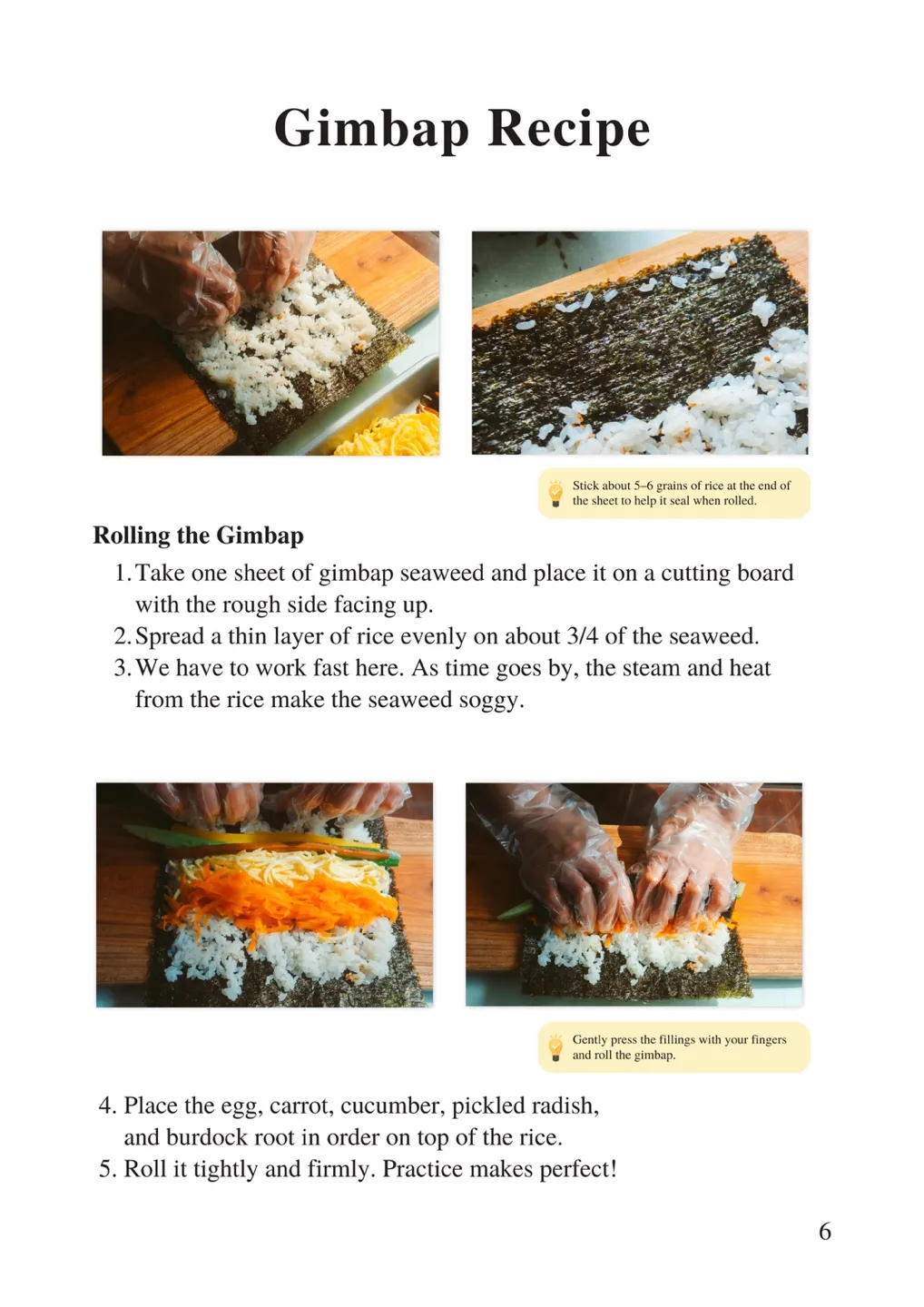 Gimbap Recipe

Stick about 5–6 grains of rice at the end of the sheet to help it seal when rolled.

Rolling the Gimbap

1. Take one sheet of gimbap seaweed and place it on a cutting board with the rough side facing up.
2. Spread a thin layer of rice evenly on about 3/4 of the seaweed.
3. We have to work fast here. As time goes by, the steam and heat from the rice make the seaweed soggy.

Gently press the fillings with your fingers and roll the gimbap.

4. Place the egg, carrot, cucumber, pickled radish, and burdock root in order on top of the rice.
5. Roll it tightly and firmly. Practice makes perfect!

6