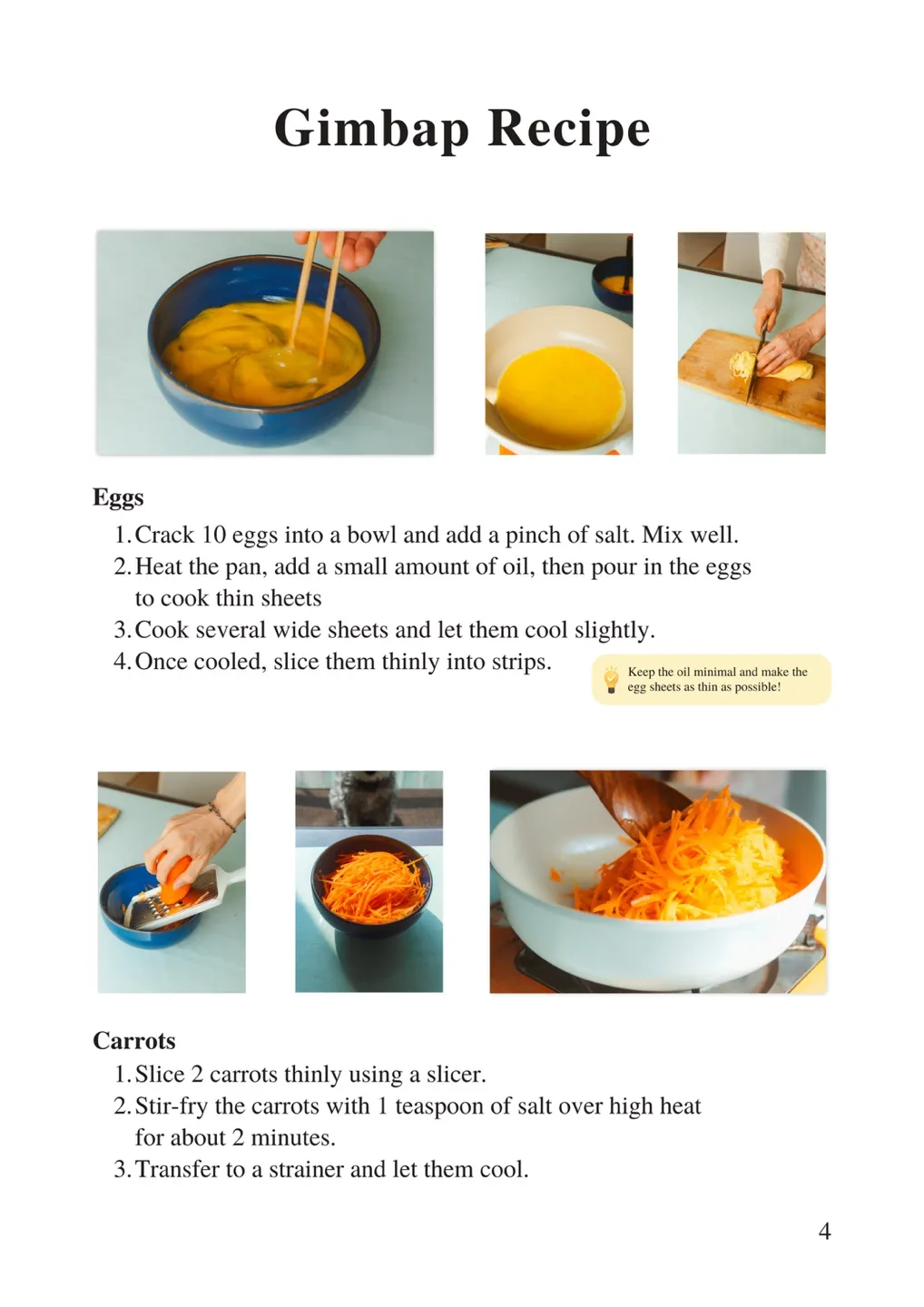 Gimbap Recipe

Eggs
1. Crack 10 eggs into a bowl and add a pinch of salt. Mix well.
2. Heat the pan, add a small amount of oil, then pour in the eggs to cook thin sheets
3. Cook several wide sheets and let them cool slightly.
4. Once cooled, slice them thinly into strips.

Keep the oil minimal and make the egg sheets as thin as possible!

Carrots
1. Slice 2 carrots thinly using a slicer.
2. Stir-fry the carrots with 1 teaspoon of salt over high heat for about 2 minutes.
3. Transfer to a strainer and let them cool.

4