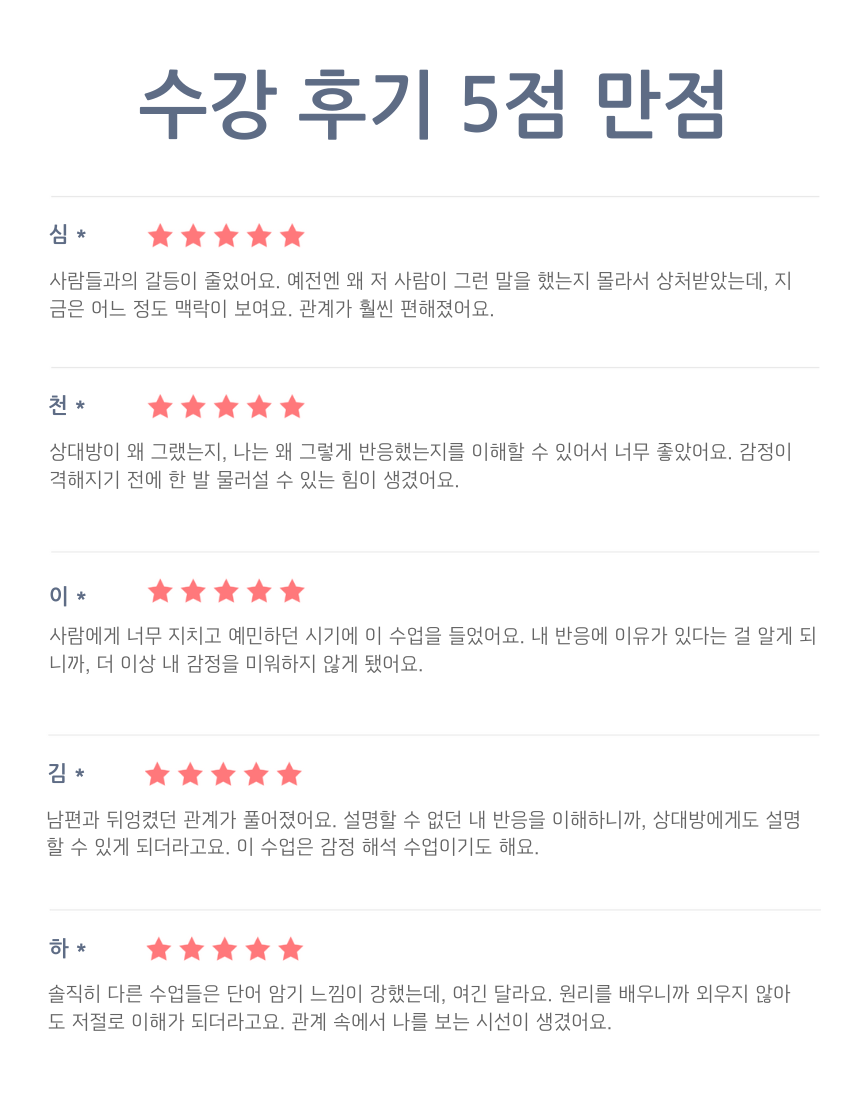 수강 후기 5점 만점

심 *

사람들과의 갈등이 줄었어요. 예전엔 왜 저 사람이 그런 말을 했는지 몰라서 상처받았는데, 지금은 어느 정도 맥락이 보여요. 관계가 훨씬 편해졌어요.

천 *

상대방이 왜 그랬는지, 나는 왜 그렇게 반응했는지를 이해할 수 있어서 너무 좋았어요. 감정이 격해지기 전에 한 발 물러설 수 있는 힘이 생겼어요.

이 *

사람에게 너무 지치고 예민하던 시기에 이 수업을 들었어요. 내 반응에 이유가 있다는 걸 알게 되니까, 더 이상 내 감정을 미워하지 않게 됐어요.

김 *

남편과 뒤엉켰던 관계가 풀어졌어요. 설명할 수 없던 내 반응을 이해하니까, 상대방에게도 설명할 수 있게 되더라고요. 이 수업은 감정 해석 수업이기도 해요.

하 *

솔직히 다른 수업들은 단어 암기 느낌이 강했는데, 여긴 달라요. 원리를 배우니까 외우지 않아도 저절로 이해가 되더라고요. 관계 속에서 나를 보는 시선이 생겼어요.