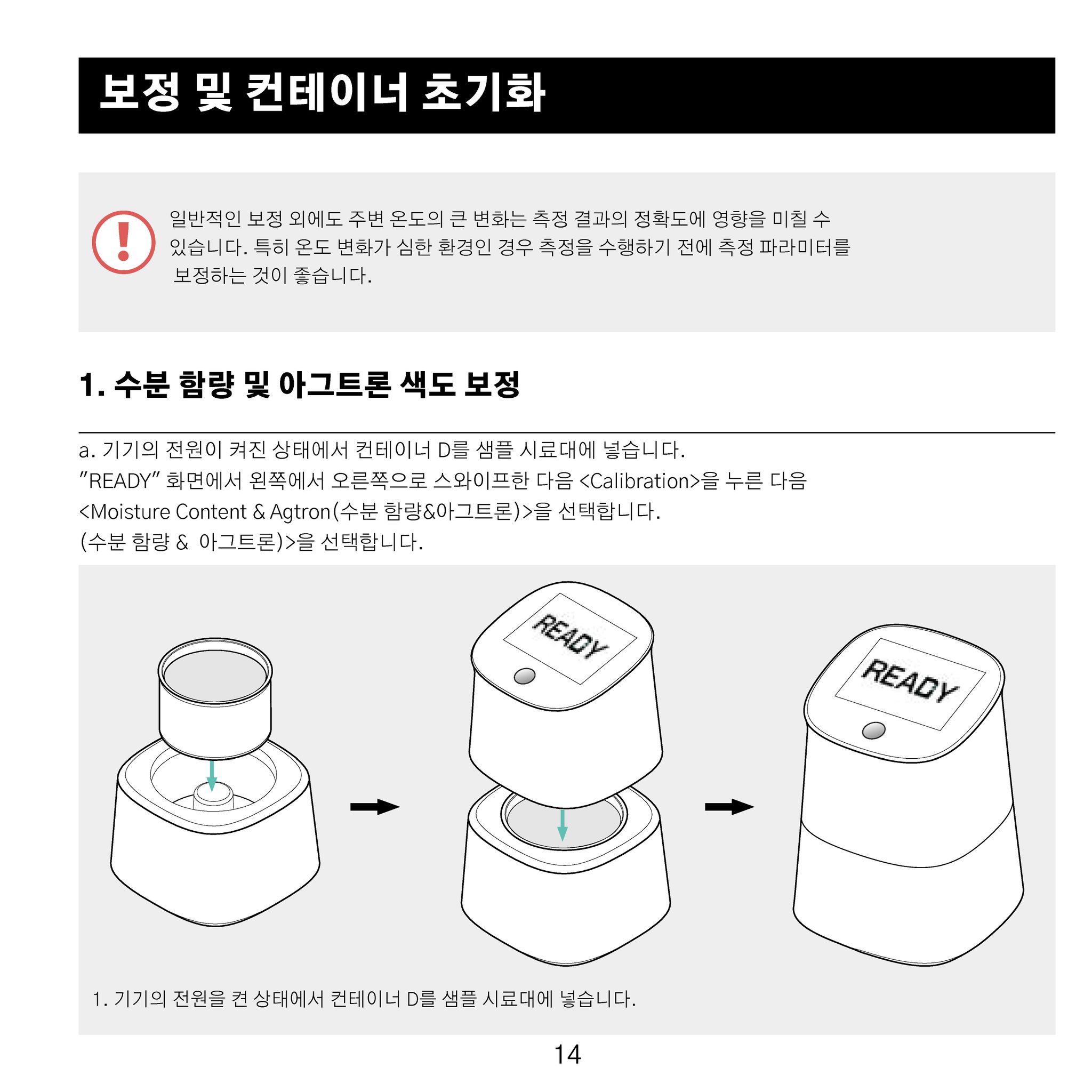 보정 및 컨테이너 초기화

일반적인 보정 외에도 주변 온도의 큰 변화는 측정 결과의 정확도에 영향을 미칠 수 있습니다. 특히 온도 변화가 심한 환경인 경우 측정을 수행하기 전에 측정 파라미터를 보정하는 것이 좋습니다.

1. 수분 함량 및 아그트론 색도 보정

a. 기기의 전원이 켜진 상태에서 컨테이너 D를 샘플 시료대에 넣습니다.
"READY" 화면에서 왼쪽에서 오른쪽으로 스와이프한 다음 <Calibration>을 누른 다음 <Moisture Content & Agtron(수분 함량&아그트론)>을 선택합니다.
(수분 함량 & 아그트론)>을 선택합니다.

READY

READY

1. 기기의 전원을 켠 상태에서 컨테이너 D를 샘플 시료대에 넣습니다.

14