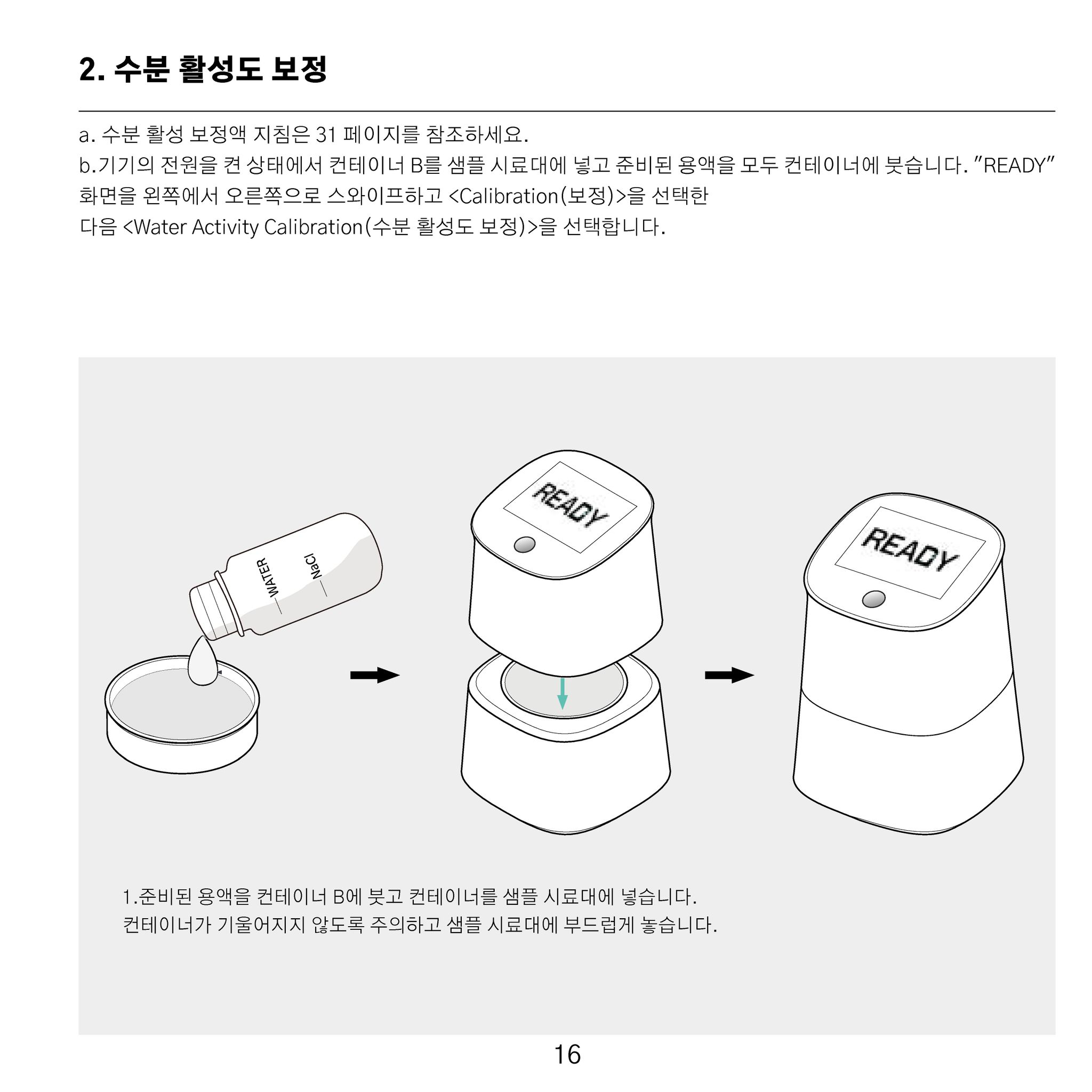 2. 수분 활성도 보정

a. 수분 활성 보정액 지침은 31 페이지를 참조하세요.
b.기기의 전원을 켠 상태에서 컨테이너 B를 샘플 시료대에 넣고 준비된 용액을 모두 컨테이너에 붓습니다. "READY" 화면을 왼쪽에서 오른쪽으로 스와이프하고 <Calibration(보정)>을 선택한 다음 <Water Activity Calibration(수분 활성도 보정)>을 선택합니다.

WATER
NaCl

READY

READY

1.준비된 용액을 컨테이너 B에 붓고 컨테이너를 샘플 시료대에 넣습니다.
컨테이너가 기울어지지 않도록 주의하고 샘플 시료대에 부드럽게 놓습니다.

16