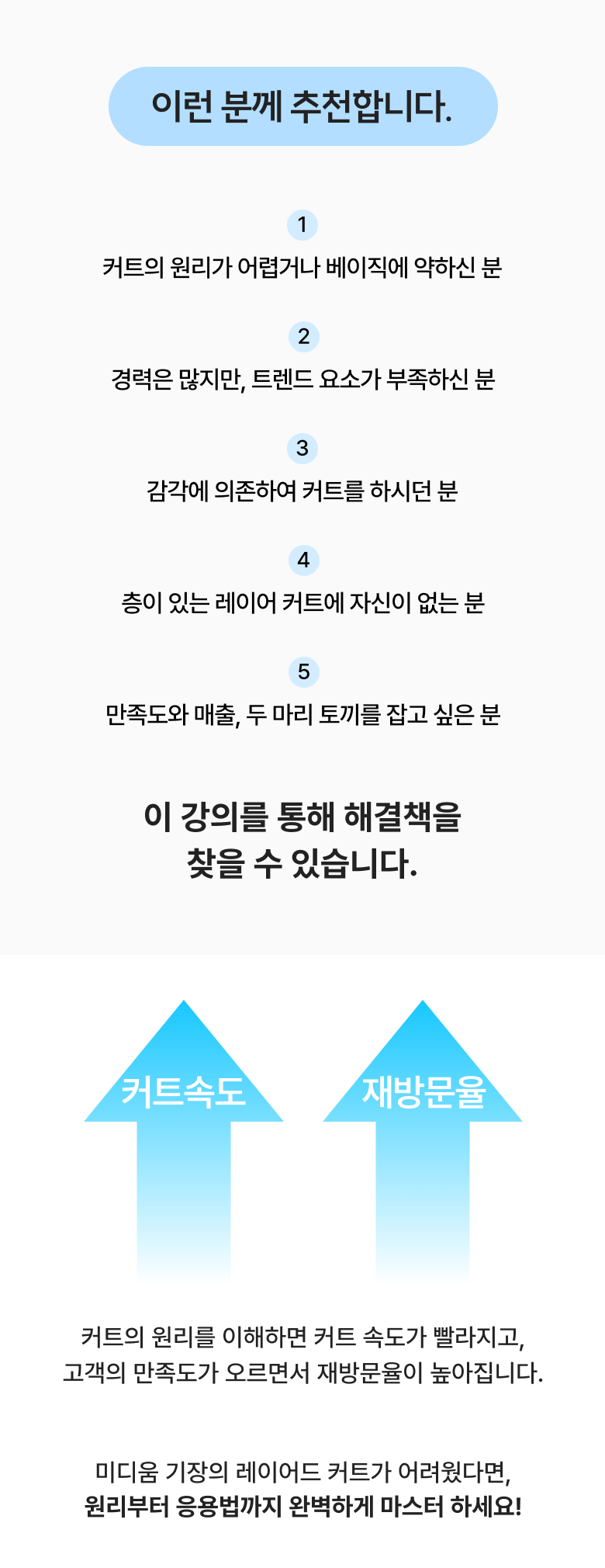 이런 분께 추천합니다.

1

커트의 원리가 어렵거나 베이직에 약하신 분

2

경력은 많지만, 트렌드 요소가 부족하신 분

3

감각에 의존하여 커트를 하시던 분

4

층이 있는 레이어 커트에 자신이 없는 분

5

만족도와 매출, 두 마리 토끼를 잡고 싶은 분

이 강의를 통해 해결책을 찾을 수 있습니다.

커트속도

재방문율

커트의 원리를 이해하면 커트 속도가 빨라지고, 고객의 만족도가 오르면서 재방문율이 높아집니다.

미디움 기장의 레이어드 커트가 어려웠다면, 원리부터 응용법까지 완벽하게 마스터 하세요!