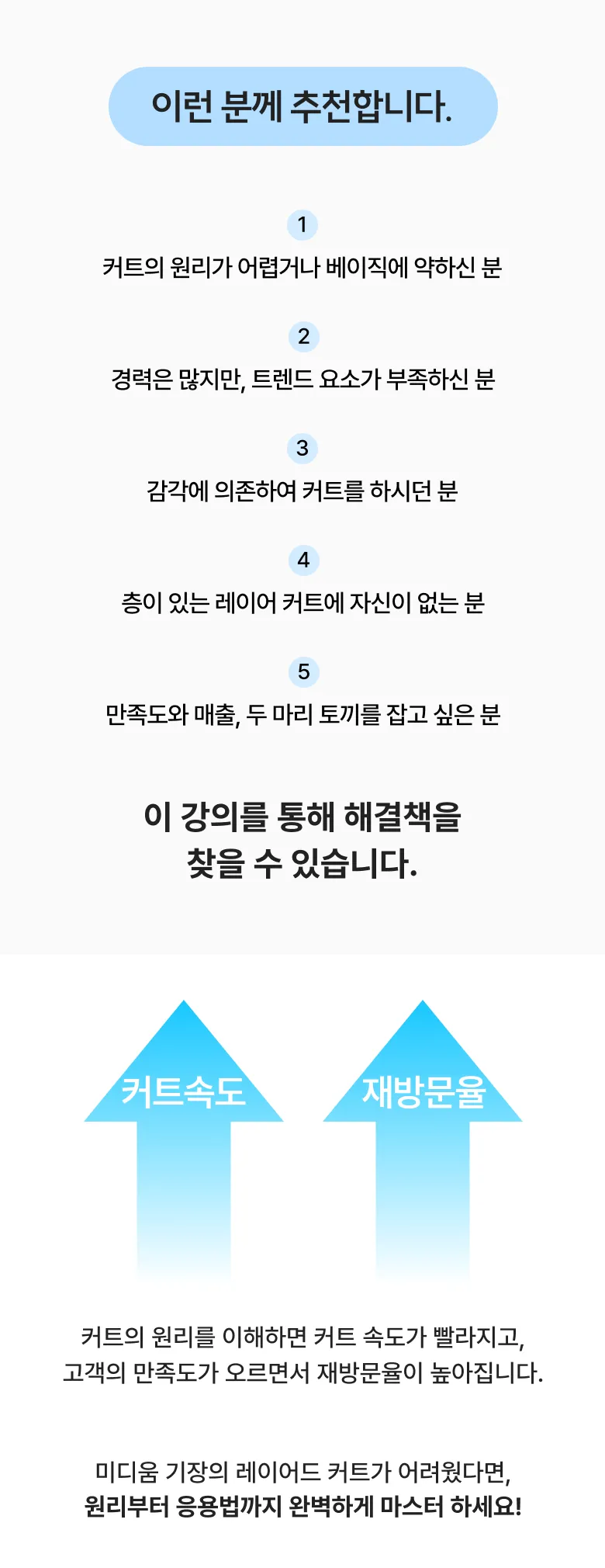 이런 분께 추천합니다.

1

커트의 원리가 어렵거나 베이직에 약하신 분

2

경력은 많지만, 트렌드 요소가 부족하신 분

3

감각에 의존하여 커트를 하시던 분

4

층이 있는 레이어 커트에 자신이 없는 분

5

만족도와 매출, 두 마리 토끼를 잡고 싶은 분

이 강의를 통해 해결책을 찾을 수 있습니다.

커트속도

재방문율

커트의 원리를 이해하면 커트 속도가 빨라지고, 고객의 만족도가 오르면서 재방문율이 높아집니다.

미디움 기장의 레이어드 커트가 어려웠다면, 원리부터 응용법까지 완벽하게 마스터 하세요!