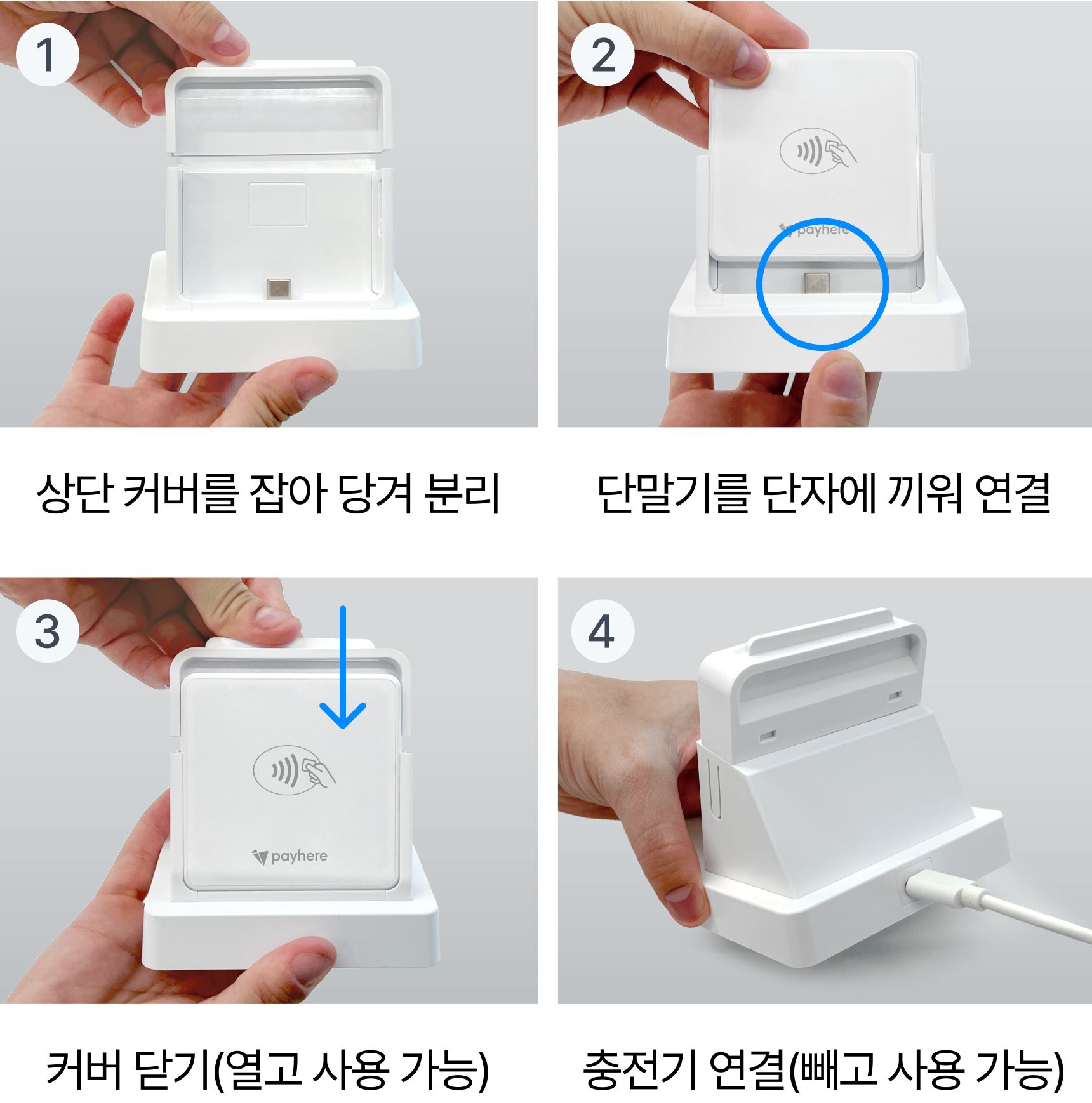 1

상단 커버를 잡아 당겨 분리

2

payhere

단말기를 단자에 끼워 연결

3

payhere

커버 닫기(열고 사용 가능)

4

충전기 연결(빼고 사용 가능)