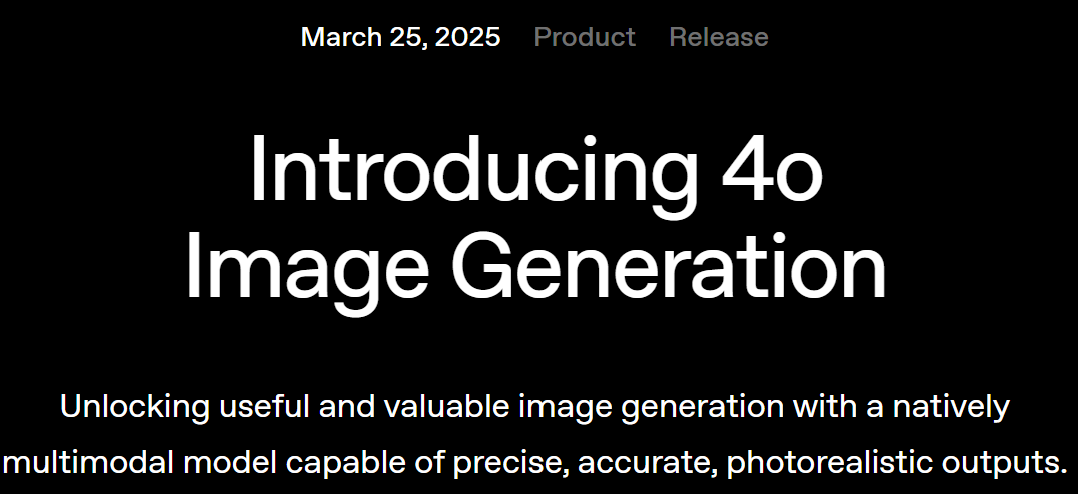 March 25, 2025 Product Release

Introducing 4o Image Generation

Unlocking useful and valuable image generation with a natively multimodal model capable of precise, accurate, photorealistic outputs.