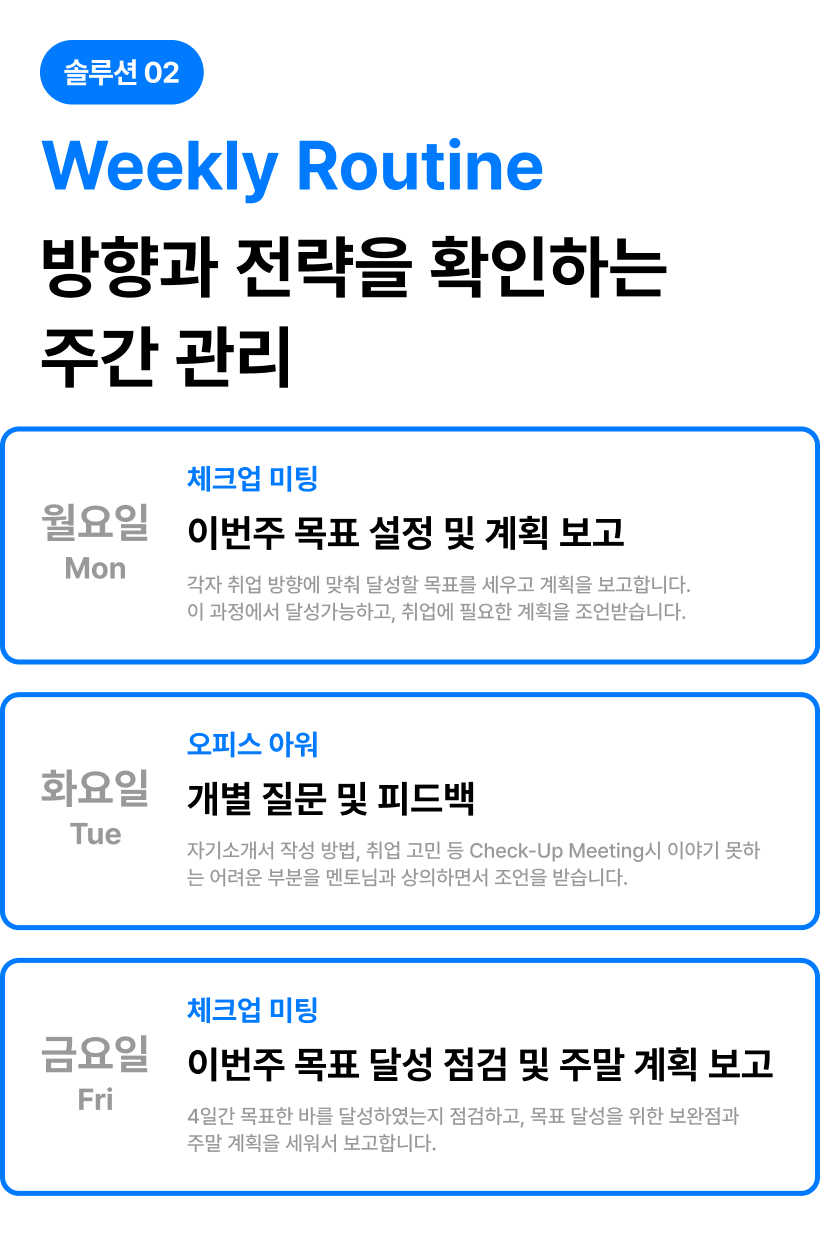 솔루션 02

Weekly Routine

방향과 전략을 확인하는
주간 관리

월요일
Mon

체크업 미팅

이번주 목표 설정 및 계획 보고

각자 취업 방향에 맞춰 달성할 목표를 세우고 계획을 보고합니다. 이 과정에서 달성가능하고, 취업에 필요한 계획을 조언받습니다.

화요일
Tue

오피스 아워

개별 질문 및 피드백

자기소개서 작성 방법, 취업 고민 등 Check-Up Meeting시 이야기 못하는 어려운 부분을 멘토님과 상의하면서 조언을 받습니다.

금요일
Fri

체크업 미팅

이번주 목표 달성 점검 및 주말 계획 보고

4일간 목표한 바를 달성하였는지 점검하고, 목표 달성을 위한 보완점과 주말 계획을 세워서 보고합니다.