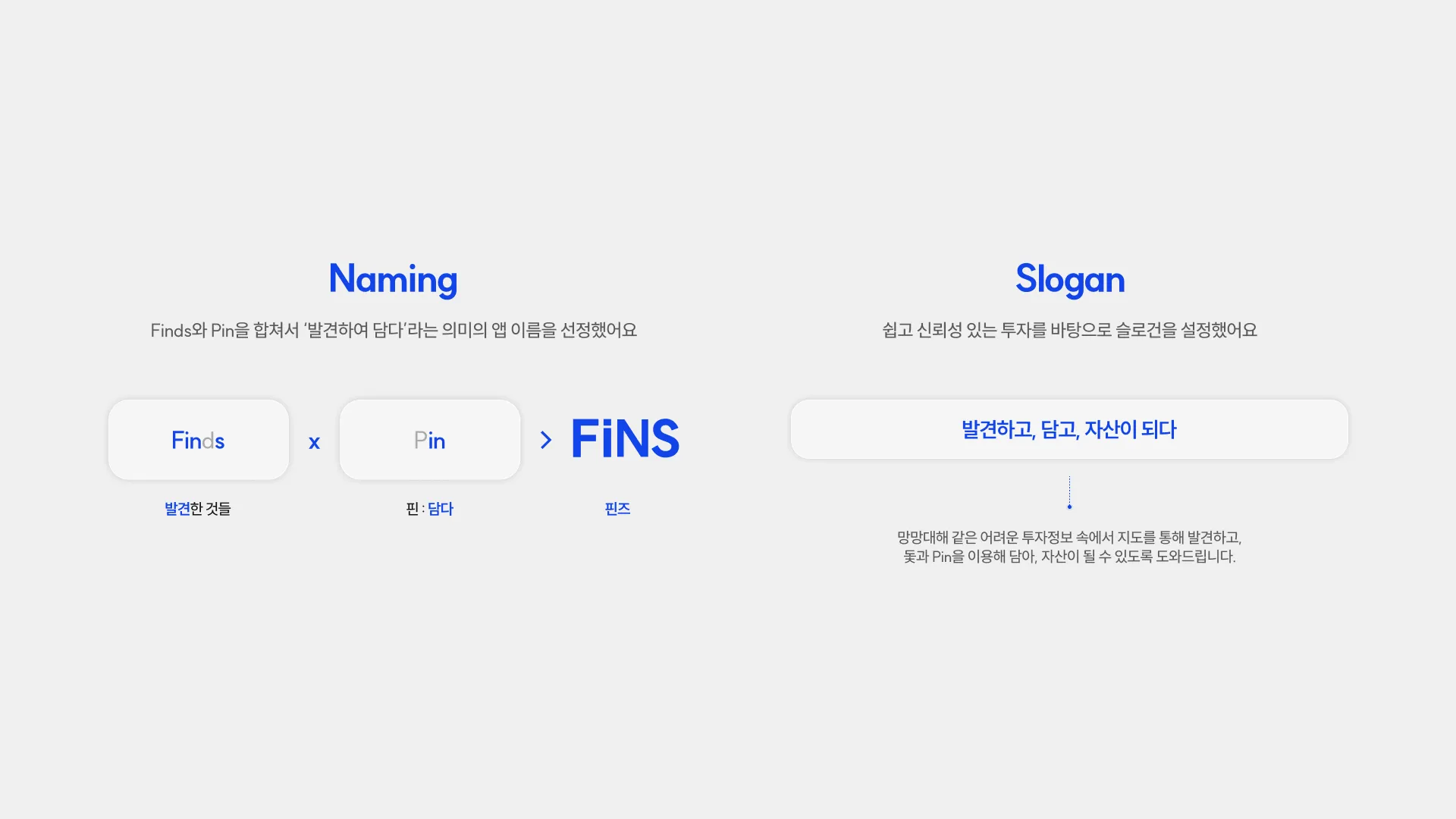 Naming

Finds와 Pin을 합쳐서 '발견하여 담다'라는 의미의 앱 이름을 선정했어요

Finds

x

Pin

>

FiNS

발견한 것들

핀 : 담다

핀즈

Slogan

쉽고 신뢰성 있는 투자를 바탕으로 슬로건을 설정했어요

발견하고, 담고, 자산이 되다

망망대해 같은 어려운 투자정보 속에서 지도를 통해 발견하고, 돛과 Pin을 이용해 담아, 자산이 될 수 있도록 도와드립니다.