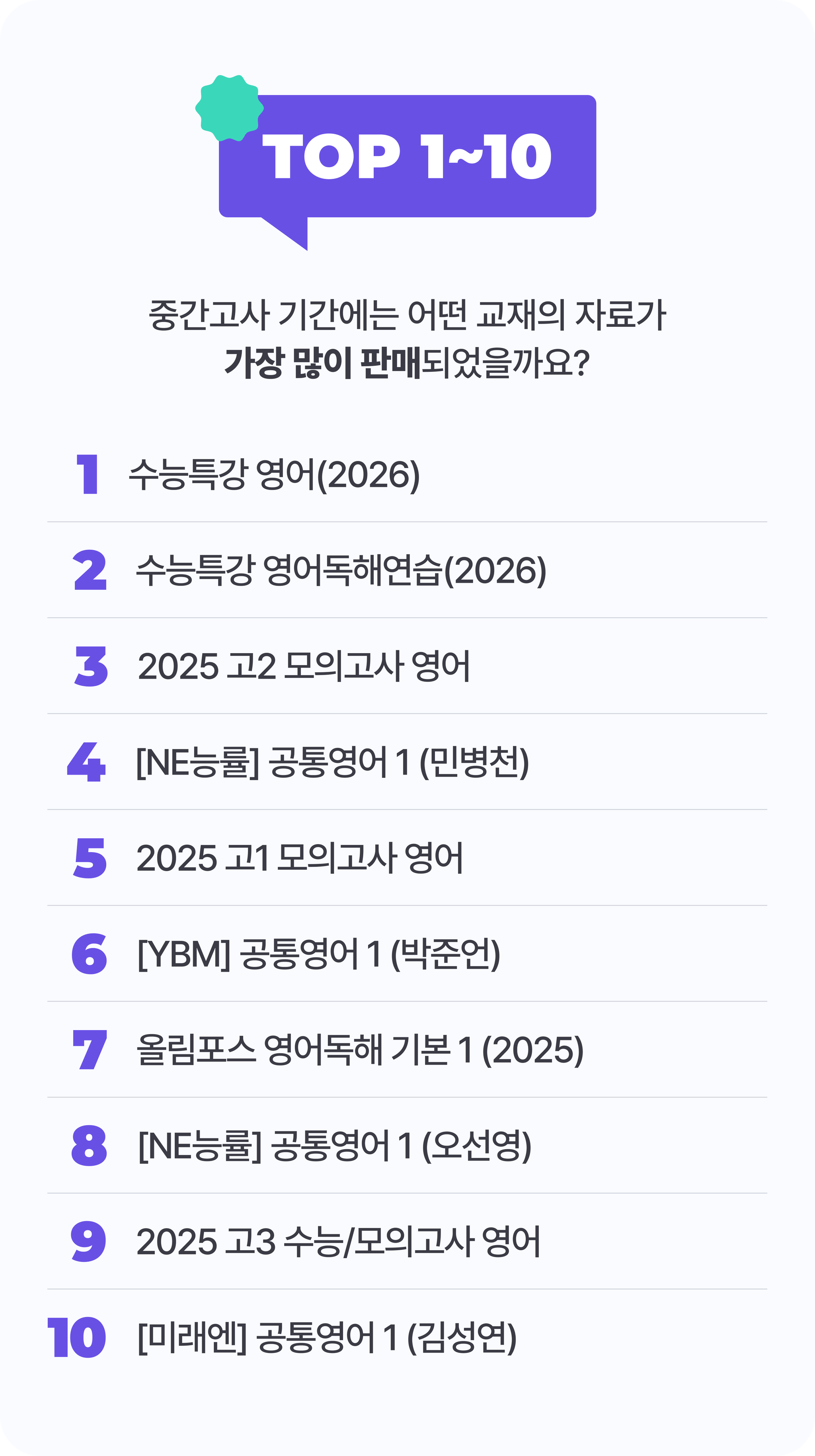 TOP 1~10

중간고사 기간에는 어떤 교재의 자료가
가장 많이 판매되었을까요?

1 수능특강 영어(2026)

2 수능특강 영어독해연습(2026)

3 2025 고2 모의고사 영어

4 [NE능률] 공통영어 1 (민병천)

5 2025 고1 모의고사 영어

6 [YBM] 공통영어 1 (박준언)

7 올림포스 영어독해 기본 1 (2025)

8 [NE능률] 공통영어 1 (오선영)

9 2025 고3 수능/모의고사 영어

10 [미래엔] 공통영어 1 (김성연)