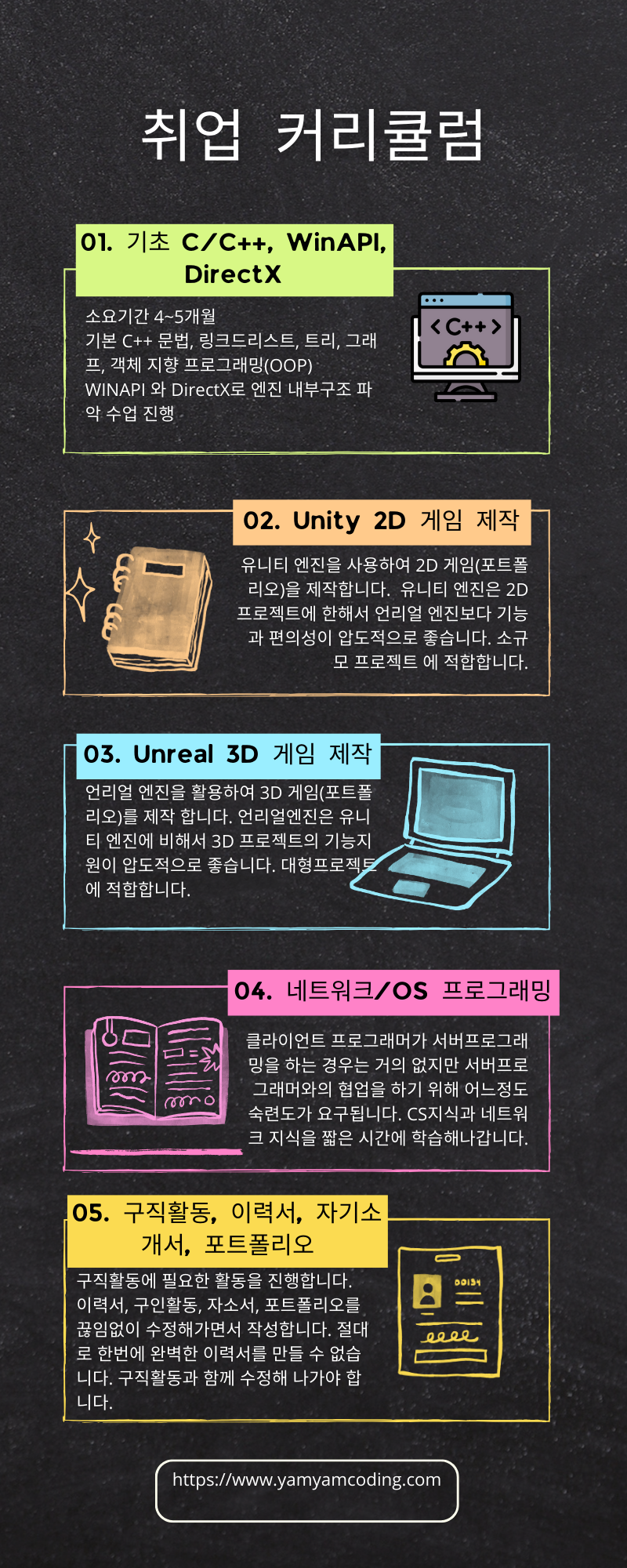 취업 커리큘럼

01. 기초 C/C++, WinAPI, DirectX

소요기간 4~5개월
기본 C++ 문법, 링크드리스트, 트리, 그래프, 객체 지향 프로그래밍(OOP)
WINAPI 와 DirectX로 엔진 내부구조 파악 수업 진행

<C++>

02. Unity 2D 게임 제작

유니티 엔진을 사용하여 2D 게임(포트폴리오)을 제작합니다. 유니티 엔진은 2D 프로젝트에 한해서 언리얼 엔진보다 기능과 편의성이 압도적으로 좋습니다. 소규모 프로젝트 에 적합합니다.

03. Unreal 3D 게임 제작

언리얼 엔진을 활용하여 3D 게임(포트폴리오)를 제작 합니다. 언리얼엔진은 유니티 엔진에 비해서 3D 프로젝트의 기능지원이 압도적으로 좋습니다. 대형프로젝트에 적합합니다.

04. 네트워크/OS 프로그래밍

클라이언트 프로그래머가 서버프로그래밍을 하는 경우는 거의 없지만 서버프로그래머와의 협업을 하기 위해 어느정도 숙련도가 요구됩니다. CS지식과 네트워크 지식을 짧은 시간에 학습해나갑니다.

05. 구직활동, 이력서, 자기소개서, 포트폴리오

구직활동에 필요한 활동을 진행합니다.
이력서, 구인활동, 자소서, 포트폴리오를 끊임없이 수정해가면서 작성합니다. 절대로 한번에 완벽한 이력서를 만들 수 없습니다. 구직활동과 함께 수정해 나가야 합니다.

00134

https://www.yamyamcoding.com