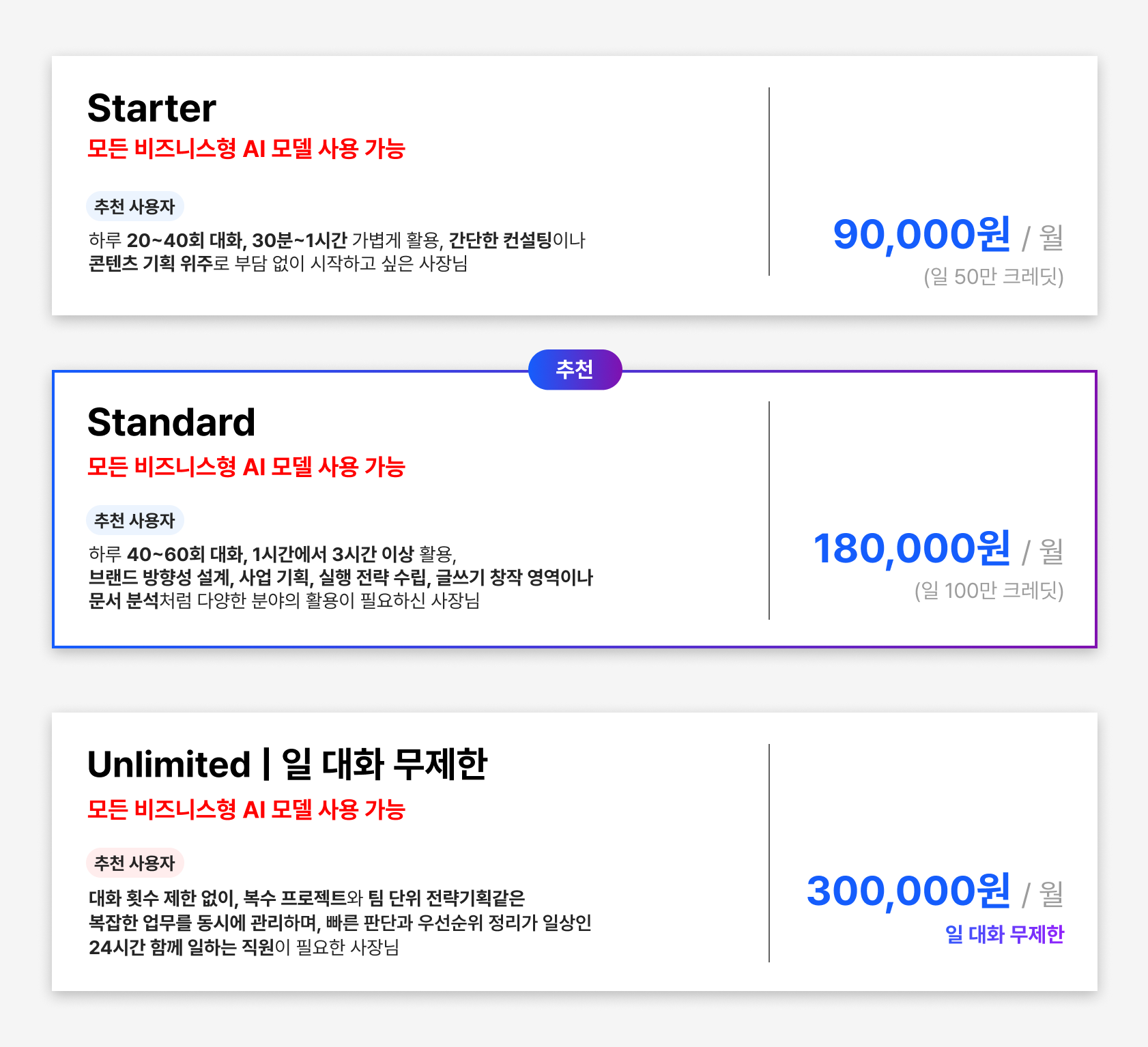 Starter

모든 비즈니스형 AI 모델 사용 가능

추천 사용자

하루 20~40회 대화, 30분~1시간 가볍게 활용, 간단한 컨설팅이나 콘텐츠 기획 위주로 부담 없이 시작하고 싶은 사장님

90,000원 / 월

(일 50만 크레딧)

추천

Standard

모든 비즈니스형 AI 모델 사용 가능

추천 사용자

하루 40~60회 대화, 1시간에서 3시간 이상 활용, 브랜드 방향성 설계, 사업 기획, 실행 전략 수립, 글쓰기 창작 영역이나 문서 분석처럼 다양한 분야의 활용이 필요하신 사장님

180,000원 / 월

(일 100만 크레딧)

Unlimited | 일 대화 무제한

모든 비즈니스형 AI 모델 사용 가능

추천 사용자

대화 횟수 제한 없이, 복수 프로젝트와 팀 단위 전략기획같은 복잡한 업무를 동시에 관리하며, 빠른 판단과 우선순위 정리가 일상인 24시간 함께 일하는 직원이 필요한 사장님

300,000원 / 월

일 대화 무제한