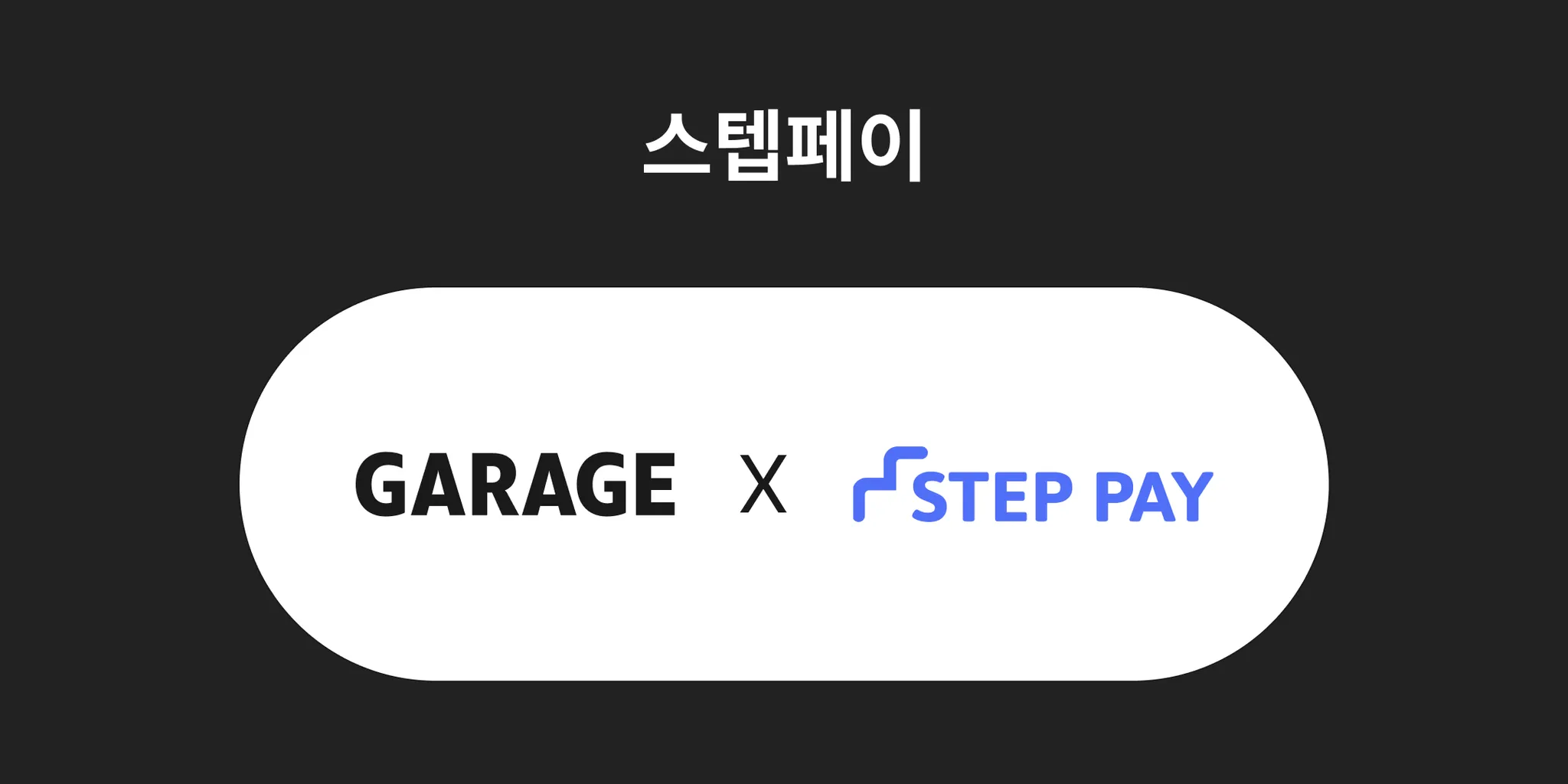 스텝페이

GARAGE X STEP PAY