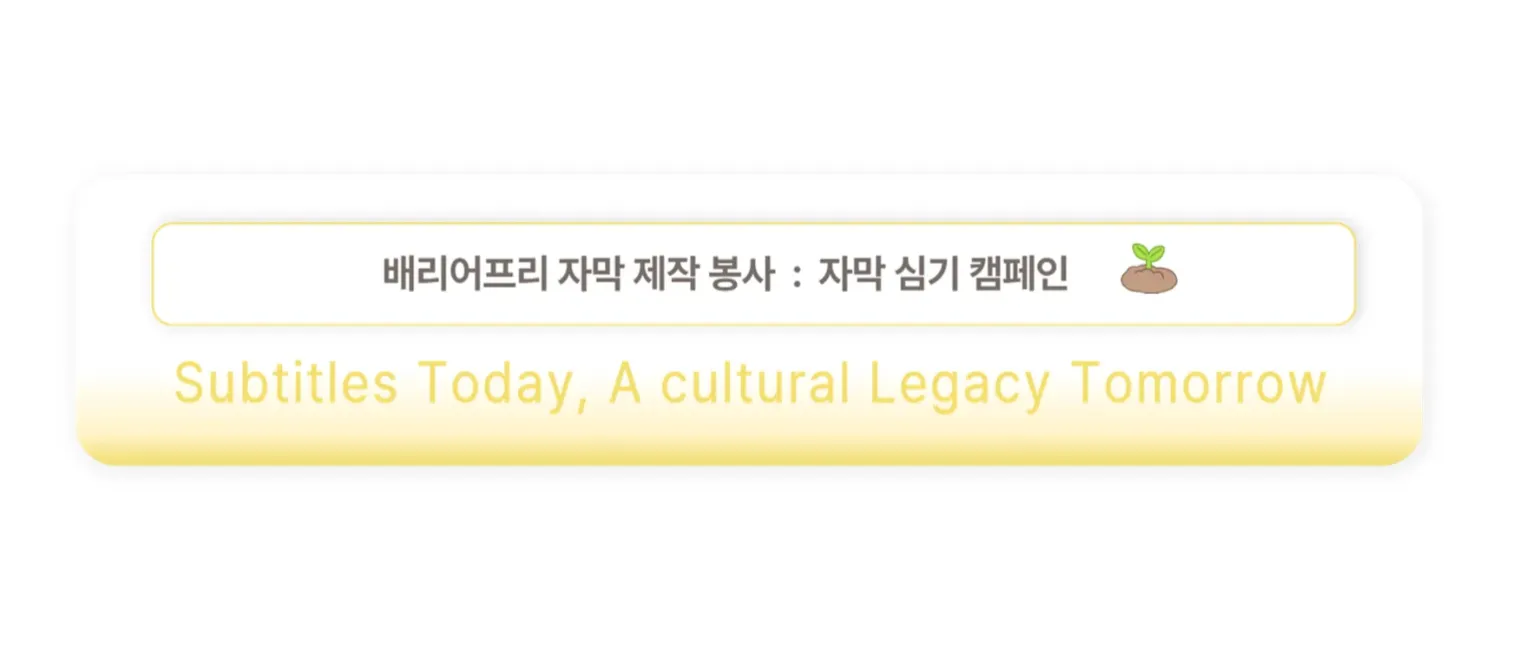 배리어프리 자막 제작 봉사 : 자막 심기 캠페인

Subtitles Today, A cultural Legacy Tomorrow