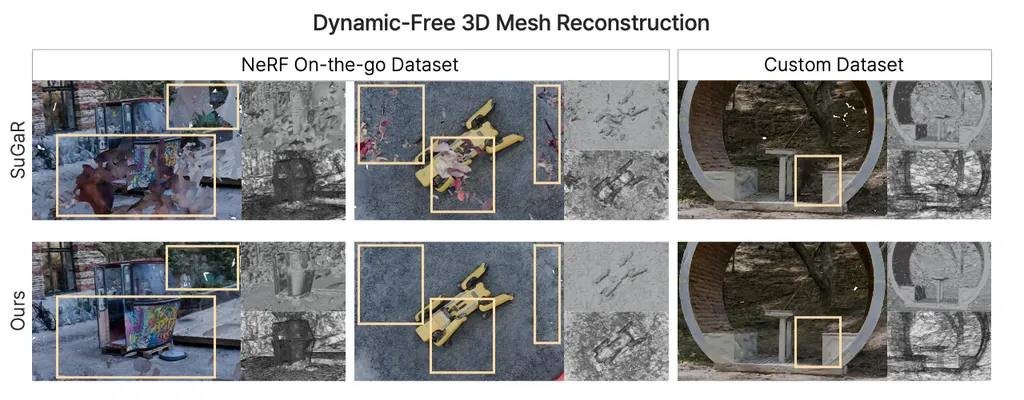 Dynamic-Free 3D Mesh Reconstruction

NeRF On-the-go Dataset

Custom Dataset

SuGaR

Ours