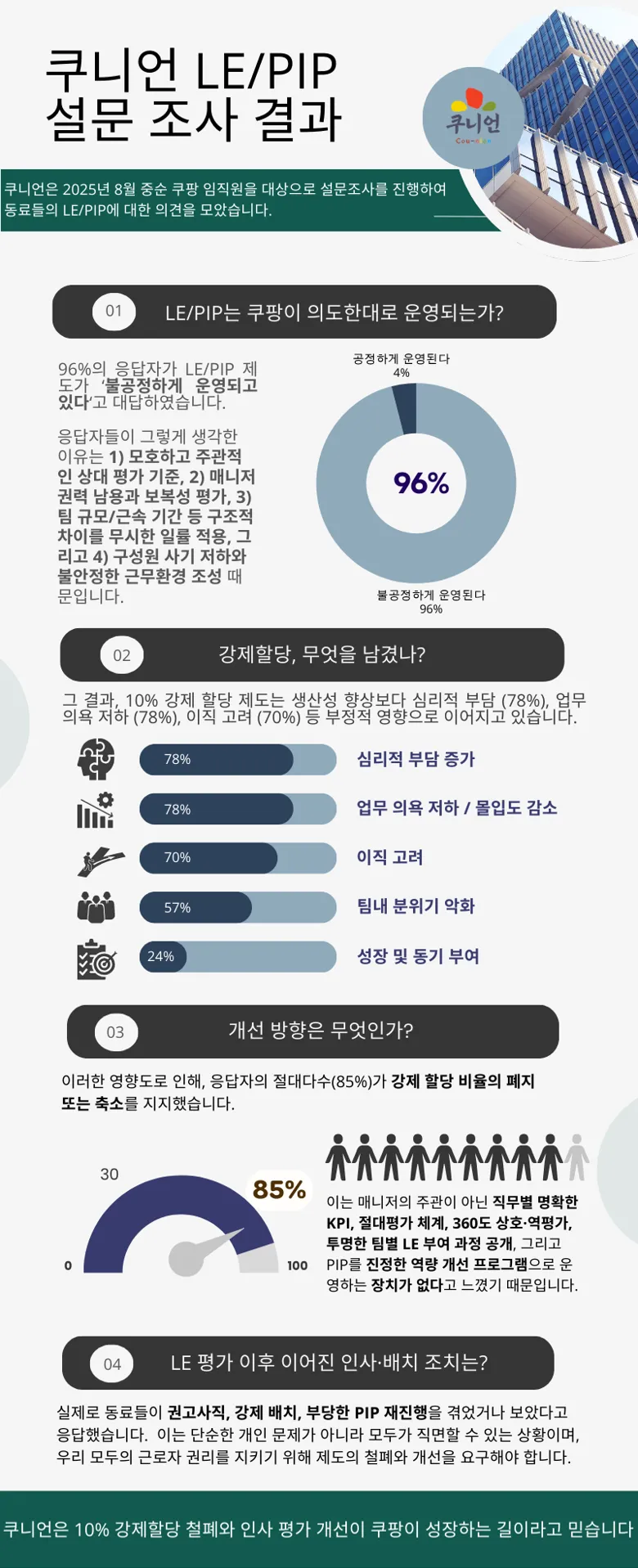 쿠니언 LE/PIP
설문 조사 결과

쿠니언
Cou-nion

쿠니언은 2025년 8월 중순 쿠팡 임직원을 대상으로 설문조사를 진행하여 동료들의 LE/PIP에 대한 의견을 모았습니다.

01 LE/PIP는 쿠팡이 의도한대로 운영되는가?

96%의 응답자가 LE/PIP 제도가 '불공정하게 운영되고 있다'고 대답하였습니다.

응답자들이 그렇게 생각한 이유는 1) 모호하고 주관적인 상대 평가 기준, 2) 매니저 권력 남용과 보복성 평가, 3) 팀 규모/근속 기간 등 구조적 차이를 무시한 일률 적용, 그리고 4) 구성원 사기 저하와 불안정한 근무환경 조성 때문입니다.

공정하게 운영된다
4%

96%

불공정하게 운영된다
96%

02 강제할당, 무엇을 남겼나?

그 결과, 10% 강제 할당 제도는 생산성 향상보다 심리적 부담 (78%), 업무 의욕 저하 (78%), 이직 고려 (70%) 등 부정적 영향으로 이어지고 있습니다.

78% 심리적 부담 증가
78% 업무 의욕 저하 / 몰입도 감소
70% 이직 고려
57% 팀내 분위기 악화
24% 성장 및 동기 부여

03 개선 방향은 무엇인가?

이러한 영향도로 인해, 응답자의 절대다수(85%)가 강제 할당 비율의 폐지 또는 축소를 지지했습니다.

30
85%
0
100

이는 매니저의 주관이 아닌 직무별 명확한 KPI, 절대평가 체계, 360도 상호·역평가, 투명한 팀별 LE 부여 과정 공개, 그리고 PIP를 진정한 역량 개선 프로그램으로 운영하는 장치가 없다고 느꼈기 때문입니다.

04 LE 평가 이후 이어진 인사·배치 조치는?

실제로 동료들이 권고사직, 강제 배치, 부당한 PIP 재진행을 겪었거나 보았다고 응답했습니다. 이는 단순한 개인 문제가 아니라 모두가 직면할 수 있는 상황이며, 우리 모두의 근로자 권리를 지키기 위해 제도의 철폐와 개선을 요구해야 합니다.

쿠니언은 10% 강제할당 철폐와 인사 평가 개선이 쿠팡이 성장하는 길이라고 믿습니다