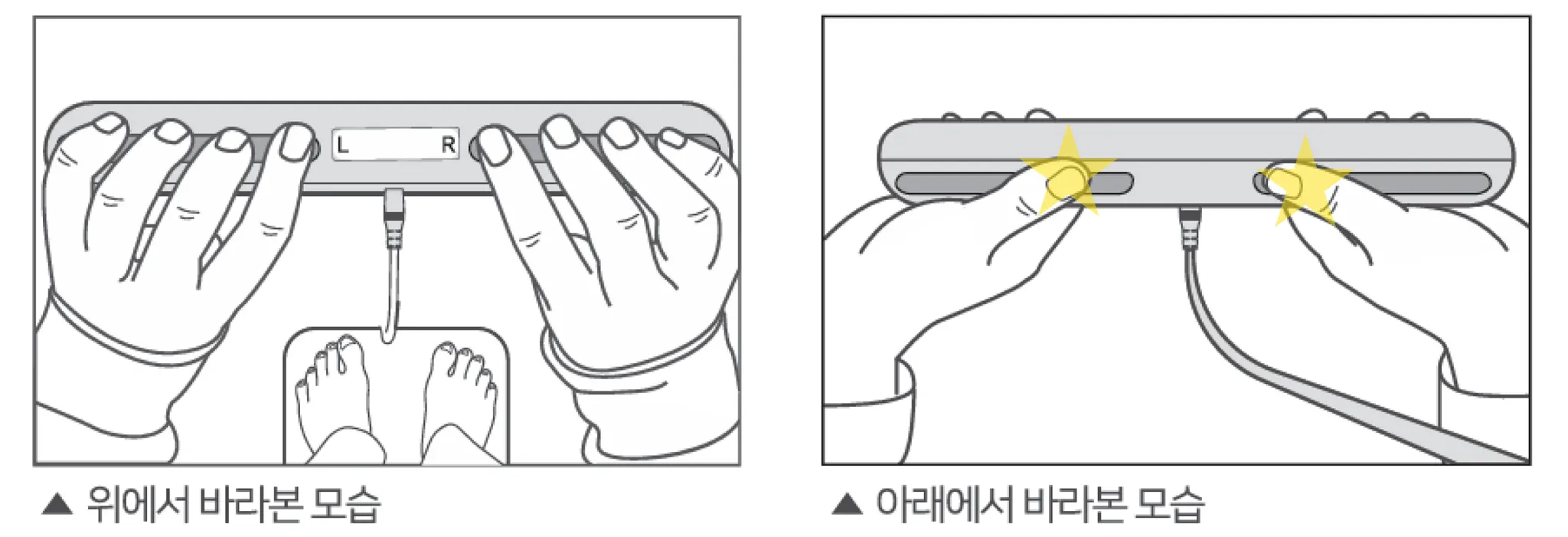 L R

▲ 위에서 바라본 모습

▲ 아래에서 바라본 모습