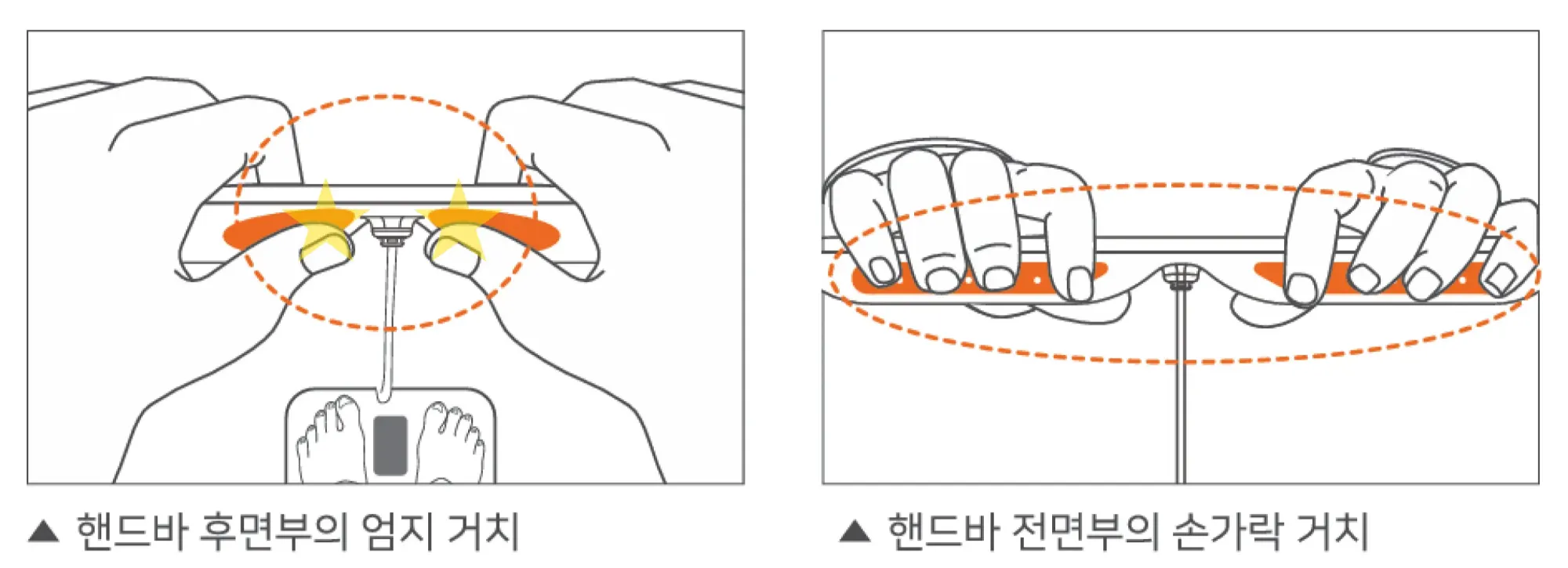 ▲ 핸드바 후면부의 엄지 거치

▲ 핸드바 전면부의 손가락 거치