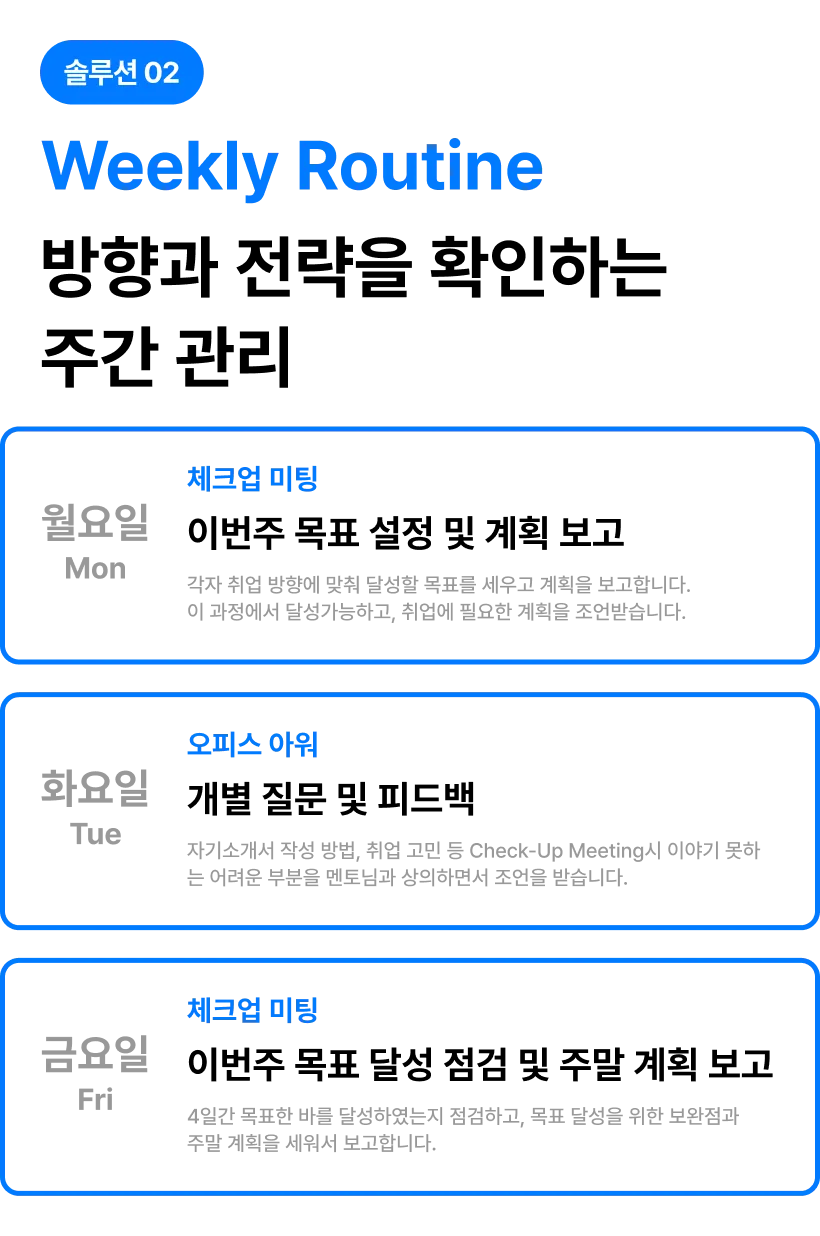 솔루션 02

Weekly Routine

방향과 전략을 확인하는
주간 관리

월요일
Mon

체크업 미팅

이번주 목표 설정 및 계획 보고

각자 취업 방향에 맞춰 달성할 목표를 세우고 계획을 보고합니다. 이 과정에서 달성가능하고, 취업에 필요한 계획을 조언받습니다.

화요일
Tue

오피스 아워

개별 질문 및 피드백

자기소개서 작성 방법, 취업 고민 등 Check-Up Meeting시 이야기 못하는 어려운 부분을 멘토님과 상의하면서 조언을 받습니다.

금요일
Fri

체크업 미팅

이번주 목표 달성 점검 및 주말 계획 보고

4일간 목표한 바를 달성하였는지 점검하고, 목표 달성을 위한 보완점과 주말 계획을 세워서 보고합니다.