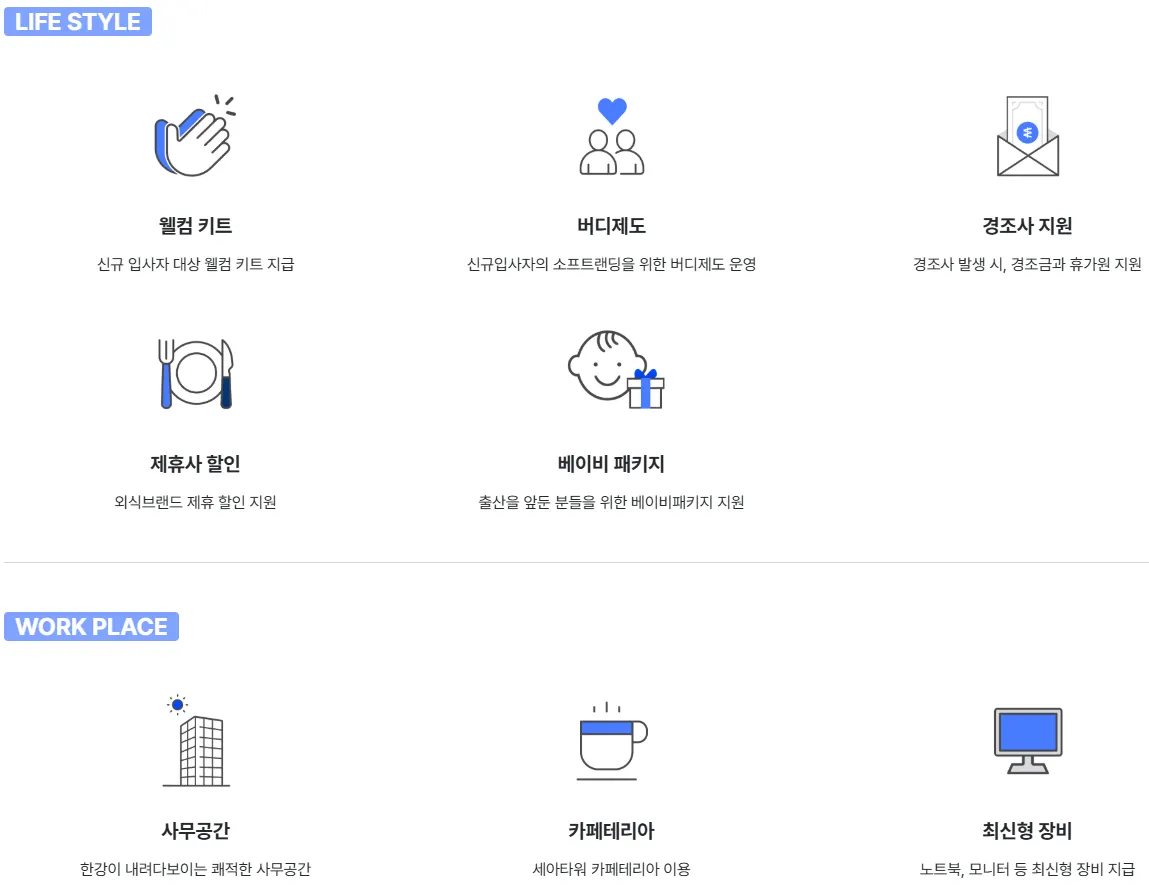 LIFE STYLE

웰컴 키트

신규 입사자 대상 웰컴 키트 지급

버디제도

신규입사자의 소프트랜딩을 위한 버디제도 운영

경조사 지원

경조사 발생 시, 경조금과 휴가원 지원

제휴사 할인

외식브랜드 제휴 할인 지원

베이비 패키지

출산을 앞둔 분들을 위한 베이비패키지 지원

WORK PLACE

사무공간

한강이 내려다보이는 쾌적한 사무공간

카페테리아

세아타워 카페테리아 이용

최신형 장비

노트북, 모니터 등 최신형 장비 지급