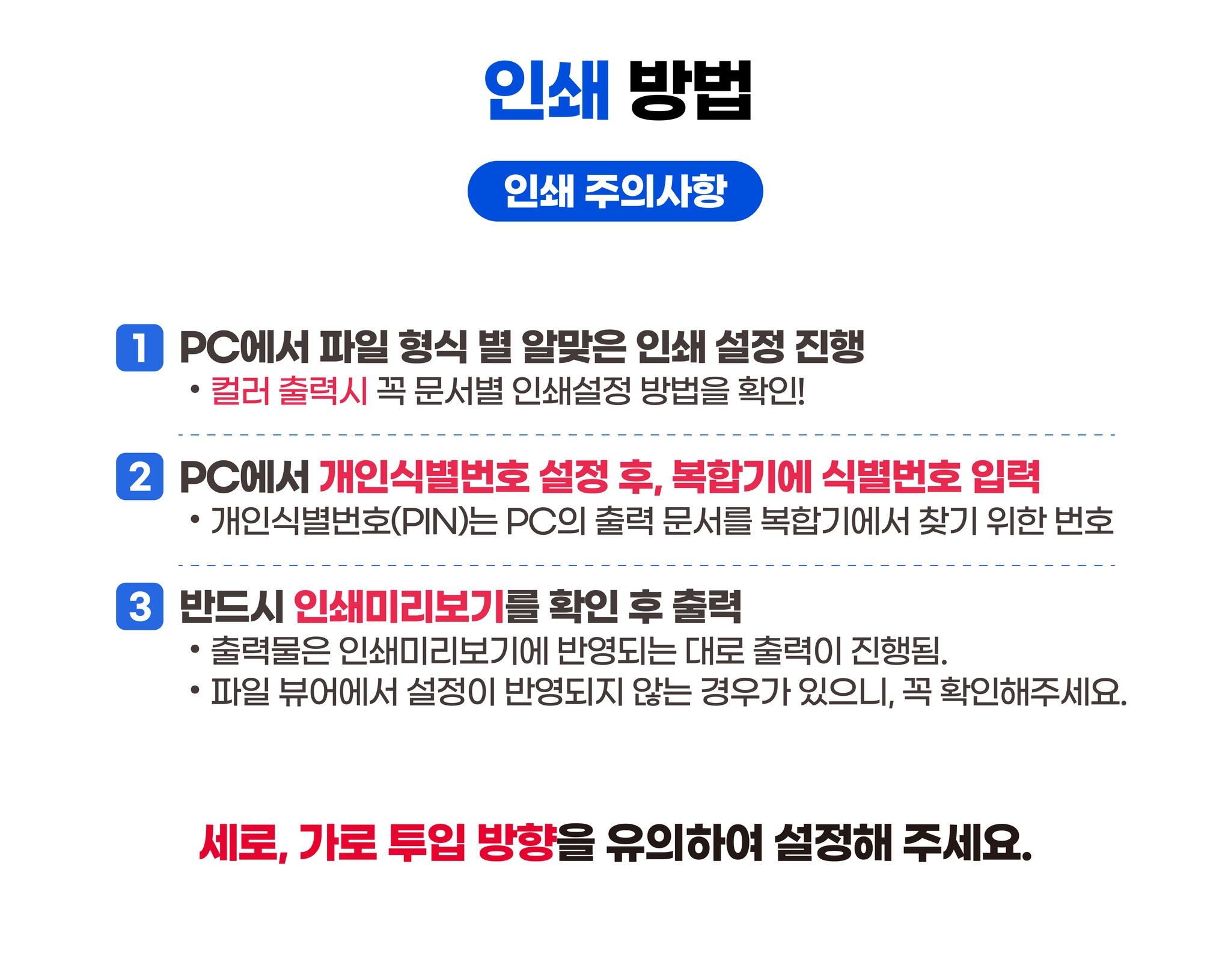 인쇄 방법

인쇄 주의사항

1 PC에서 파일 형식 별 알맞은 인쇄 설정 진행
• 컬러 출력시 꼭 문서별 인쇄설정 방법을 확인!

2 PC에서 개인식별번호 설정 후, 복합기에 식별번호 입력
• 개인식별번호(PIN)는 PC의 출력 문서를 복합기에서 찾기 위한 번호

3 반드시 인쇄미리보기를 확인 후 출력
• 출력물은 인쇄미리보기에 반영되는 대로 출력이 진행됨.
• 파일 뷰어에서 설정이 반영되지 않는 경우가 있으니, 꼭 확인해주세요.

세로, 가로 투입 방향을 유의하여 설정해 주세요.