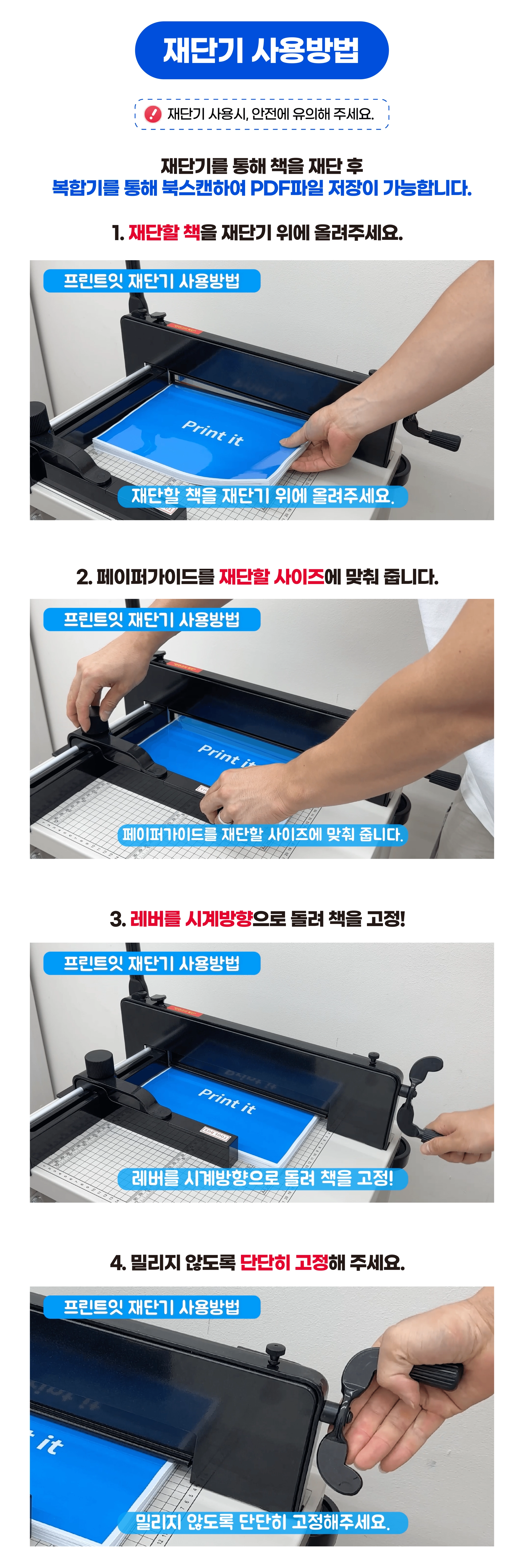 재단기 사용방법

재단기 사용시, 안전에 유의해 주세요.

재단기를 통해 책을 재단 후
복합기를 통해 북스캔하여 PDF파일 저장이 가능합니다.

1. 재단할 책을 재단기 위에 올려주세요.

프린트잇 재단기 사용방법

Print it

재단할 책을 재단기 위에 올려주세요.

2. 페이퍼가이드를 재단할 사이즈에 맞춰 줍니다.

프린트잇 재단기 사용방법

Print it

페이퍼가이드를 재단할 사이즈에 맞춰 줍니다.

3. 레버를 시계방향으로 돌려 책을 고정!

프린트잇 재단기 사용방법

Print it

레버를 시계방향으로 돌려 책을 고정!

4. 밀리지 않도록 단단히 고정해 주세요.

프린트잇 재단기 사용방법

it

밀리지 않도록 단단히 고정해주세요.