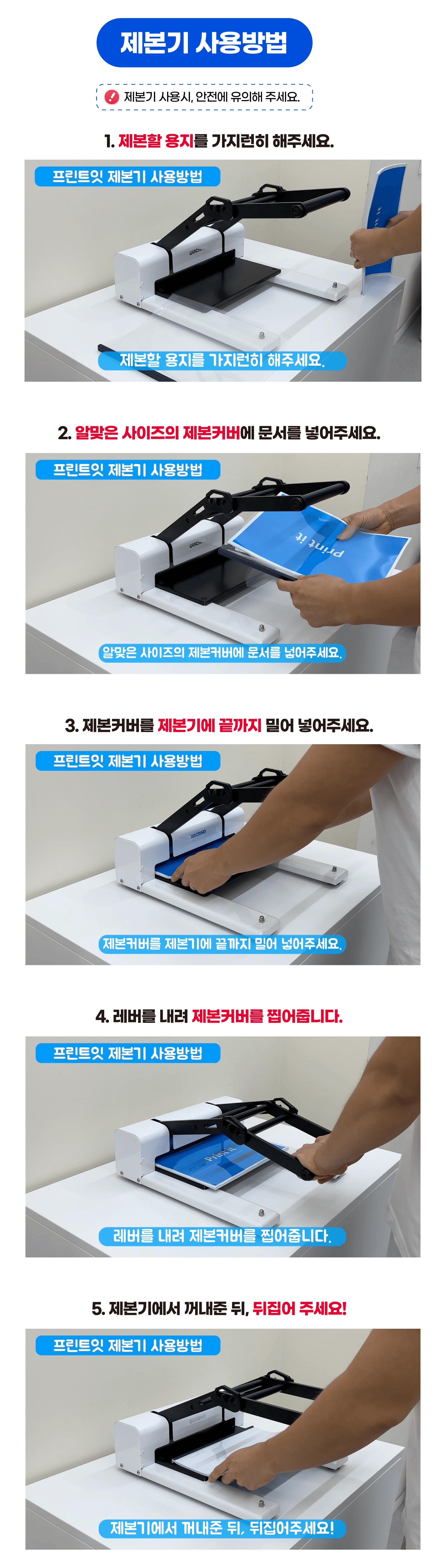 제본기 사용방법

제본기 사용시, 안전에 유의해 주세요.

1. 제본할 용지를 가지런히 해주세요.

프린트잇 제본기 사용방법

제본할 용지를 가지런히 해주세요.

2. 알맞은 사이즈의 제본커버에 문서를 넣어주세요.

프린트잇 제본기 사용방법

Print it

알맞은 사이즈의 제본커버에 문서를 넣어주세요.

3. 제본커버를 제본기에 끝까지 밀어 넣어주세요.

프린트잇 제본기 사용방법

제본커버를 제본기에 끝까지 밀어 넣어주세요.

4. 레버를 내려 제본커버를 찝어줍니다.

프린트잇 제본기 사용방법

Print it

레버를 내려 제본커버를 찝어줍니다.

5. 제본기에서 꺼내준 뒤, 뒤집어 주세요!

프린트잇 제본기 사용방법

제본기에서 꺼내준 뒤, 뒤집어주세요!