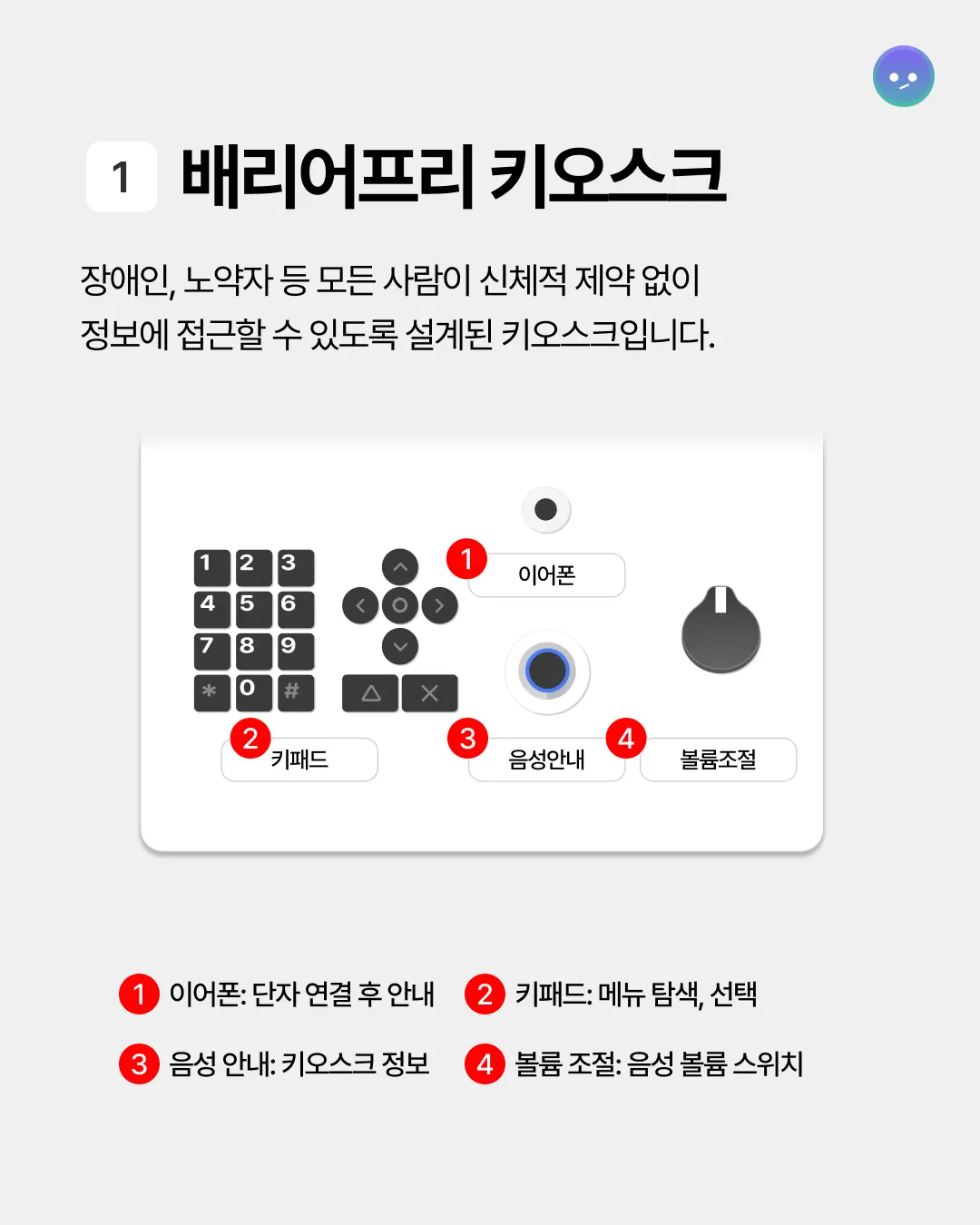 1 배리어프리 키오스크

장애인, 노약자 등 모든 사람이 신체적 제약 없이 정보에 접근할 수 있도록 설계된 키오스크입니다.

1 2 3
4 5 6
7 8 9
* 0 #

1 이어폰

2 키패드

3 음성안내

4 볼륨조절

1 이어폰: 단자 연결 후 안내

2 키패드: 메뉴 탐색, 선택

3 음성 안내: 키오스크 정보

4 볼륨 조절: 음성 볼륨 스위치