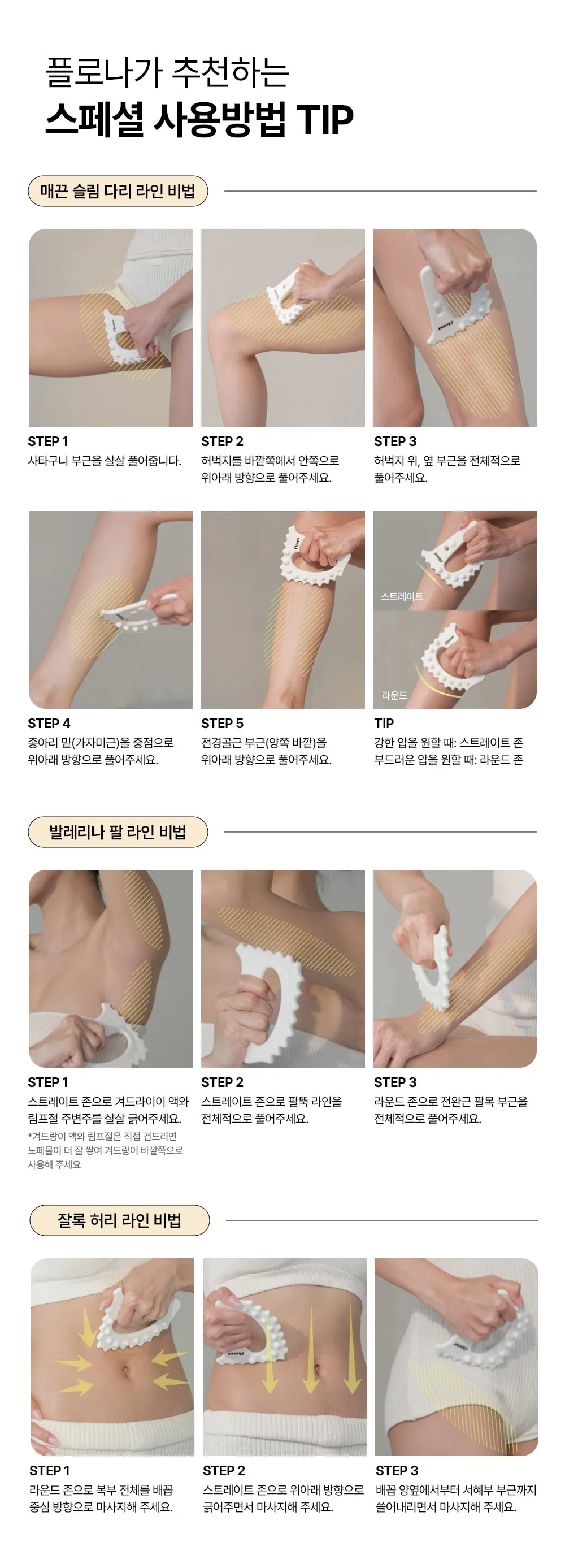 플로나가 추천하는
스페셜 사용방법 TIP

매끈 슬림 다리 라인 비법

STEP 1
사타구니 부근을 살살 풀어줍니다.

STEP 2
허벅지를 바깥쪽에서 안쪽으로 위아래 방향으로 풀어주세요.

STEP 3
허벅지 위, 옆 부근을 전체적으로 풀어주세요.

STEP 4
종아리 밑(가자미근)을 중점으로 위아래 방향으로 풀어주세요.

STEP 5
전경골근 부근(양쪽 바깥)을 위아래 방향으로 풀어주세요.

스트레이트
라운드

TIP
강한 압을 원할 때: 스트레이트 존
부드러운 압을 원할 때: 라운드 존

발레리나 팔 라인 비법

STEP 1
스트레이트 존으로 겨드라이이 액와 림프절 주변주를 살살 긁어주세요.
*겨드랑이 액와 림프절은 직접 건드리면 노폐물이 더 잘 쌓여 겨드랑이 바깥쪽으로 사용해 주세요

STEP 2
스트레이트 존으로 팔뚝 라인을 전체적으로 풀어주세요.

STEP 3
라운드 존으로 전완근 팔목 부근을 전체적으로 풀어주세요.

잘록 허리 라인 비법

STEP 1
라운드 존으로 복부 전체를 배꼽 중심 방향으로 마사지해 주세요.

STEP 2
스트레이트 존으로 위아래 방향으로 긁어주면서 마사지해 주세요.

STEP 3
배꼽 양옆에서부터 서혜부 부근까지 쓸어내리면서 마사지해 주세요.