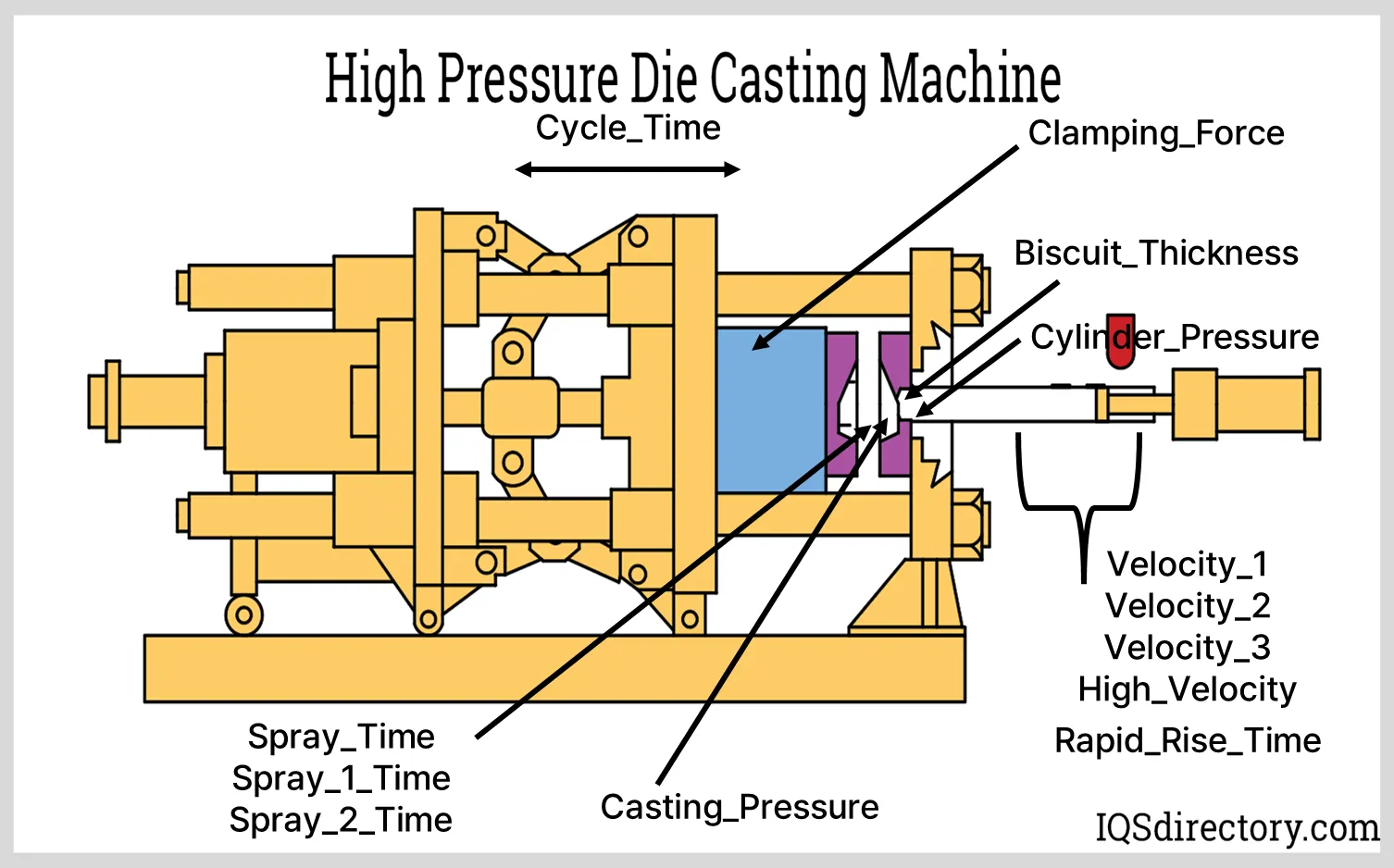 High Pressure Die Casting Machine

Cycle_Time

Clamping_Force

Biscuit_Thickness

Cylinder_Pressure

Velocity_1
Velocity_2
Velocity_3
High_Velocity
Rapid_Rise_Time

Spray_Time
Spray_1_Time
Spray_2_Time

Casting_Pressure

IQSdirectory.com