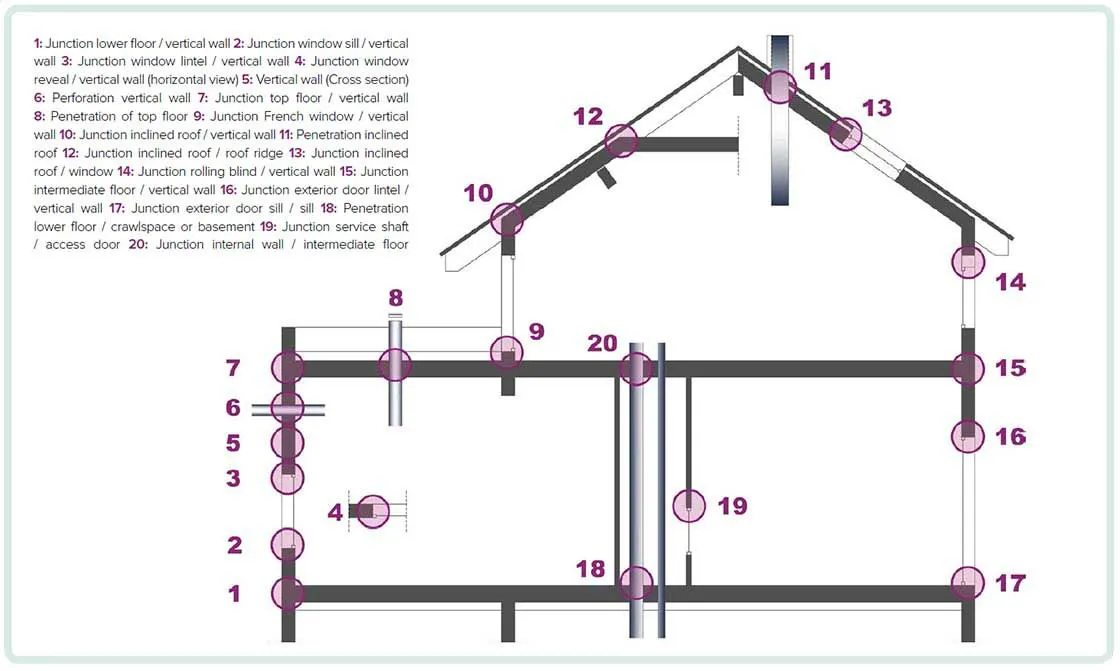 1: Junction lower floor / vertical wall 2: Junction window sill / vertical wall 3: Junction window lintel / vertical wall 4: Junction window reveal / vertical wall (horizontal view) 5: Vertical wall (Cross section) 6: Perforation vertical wall 7: Junction top floor / vertical wall 8: Penetration of top floor 9: Junction French window / vertical wall 10: Junction inclined roof / vertical wall 11: Penetration inclined roof 12: Junction inclined roof / roof ridge 13: Junction inclined roof / window 14: Junction rolling blind / vertical wall 15: Junction intermediate floor / vertical wall 16: Junction exterior door lintel / vertical wall 17: Junction exterior door sill / sill 18: Penetration lower floor / crawlspace or basement 19: Junction service shaft / access door 20: Junction internal wall / intermediate floor

11
12
13
10
14
8
9
20
7
15
6
5
16
3
4
19
2
18
1
17