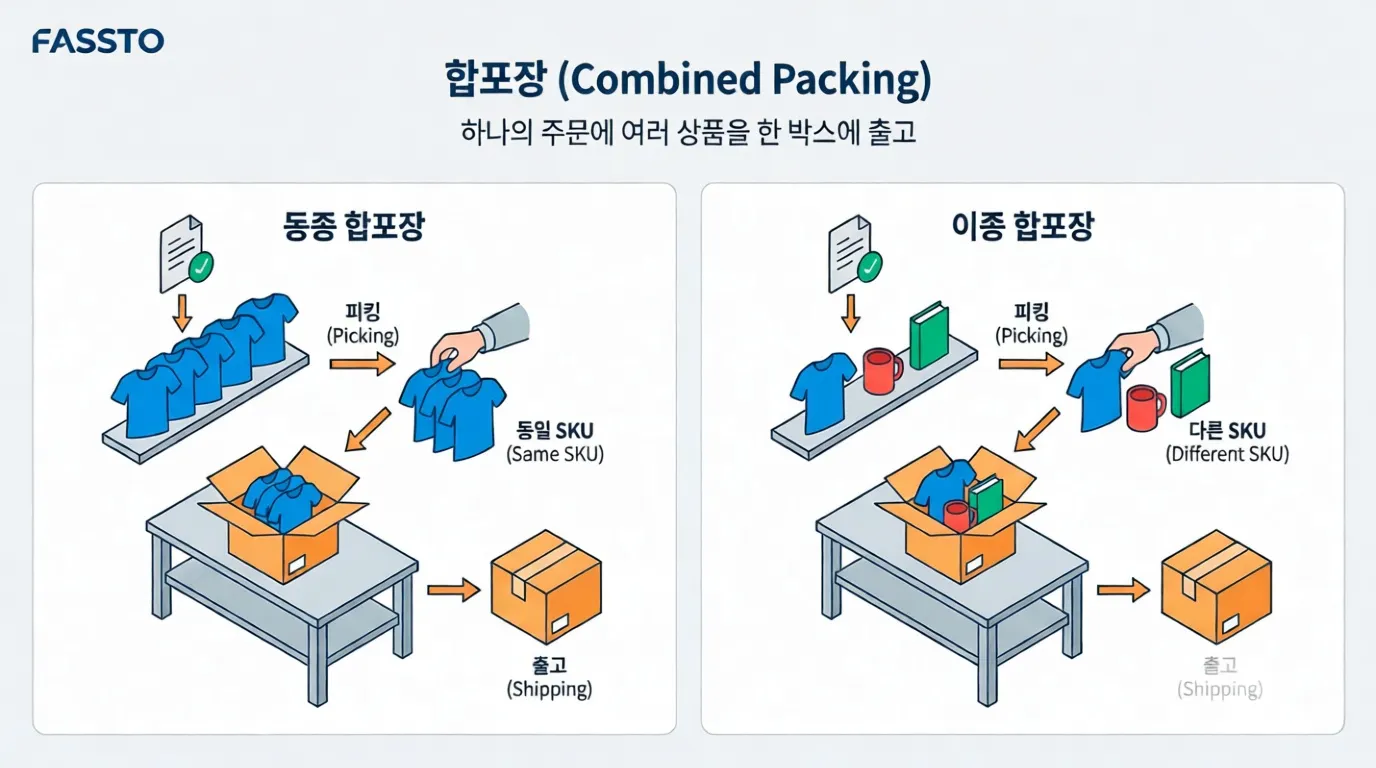 FASSTO

합포장 (Combined Packing)

하나의 주문에 여러 상품을 한 박스에 출고

동종 합포장

피킹
(Picking)

동일 SKU
(Same SKU)

출고
(Shipping)

이종 합포장

피킹
(Picking)

다른 SKU
(Different SKU)

출고
(Shipping)