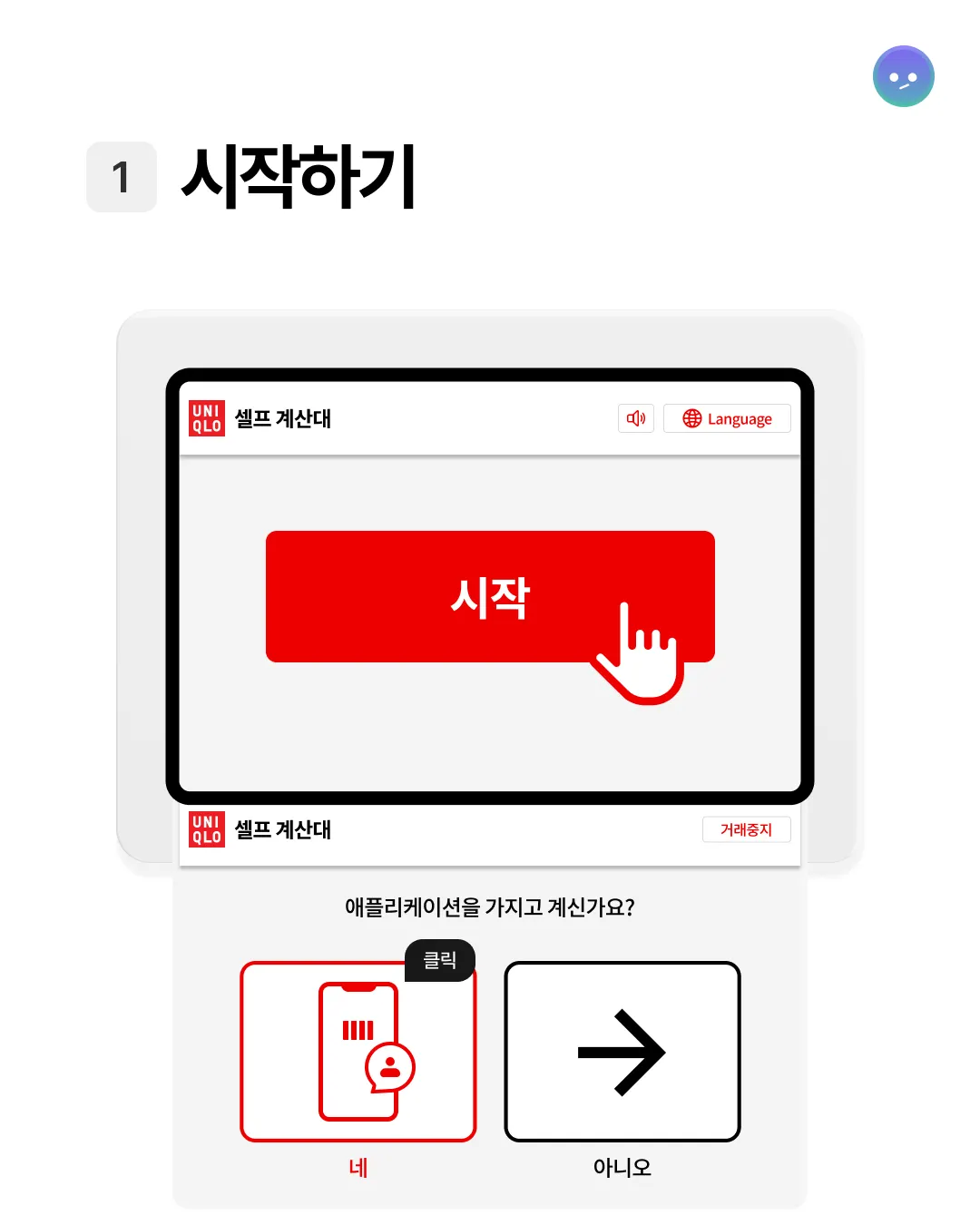 1 시작하기

UNI QLO 셀프 계산대

Language

시작

UNI QLO 셀프 계산대

거래중지

애플리케이션을 가지고 계신가요?

클릭

네

아니오