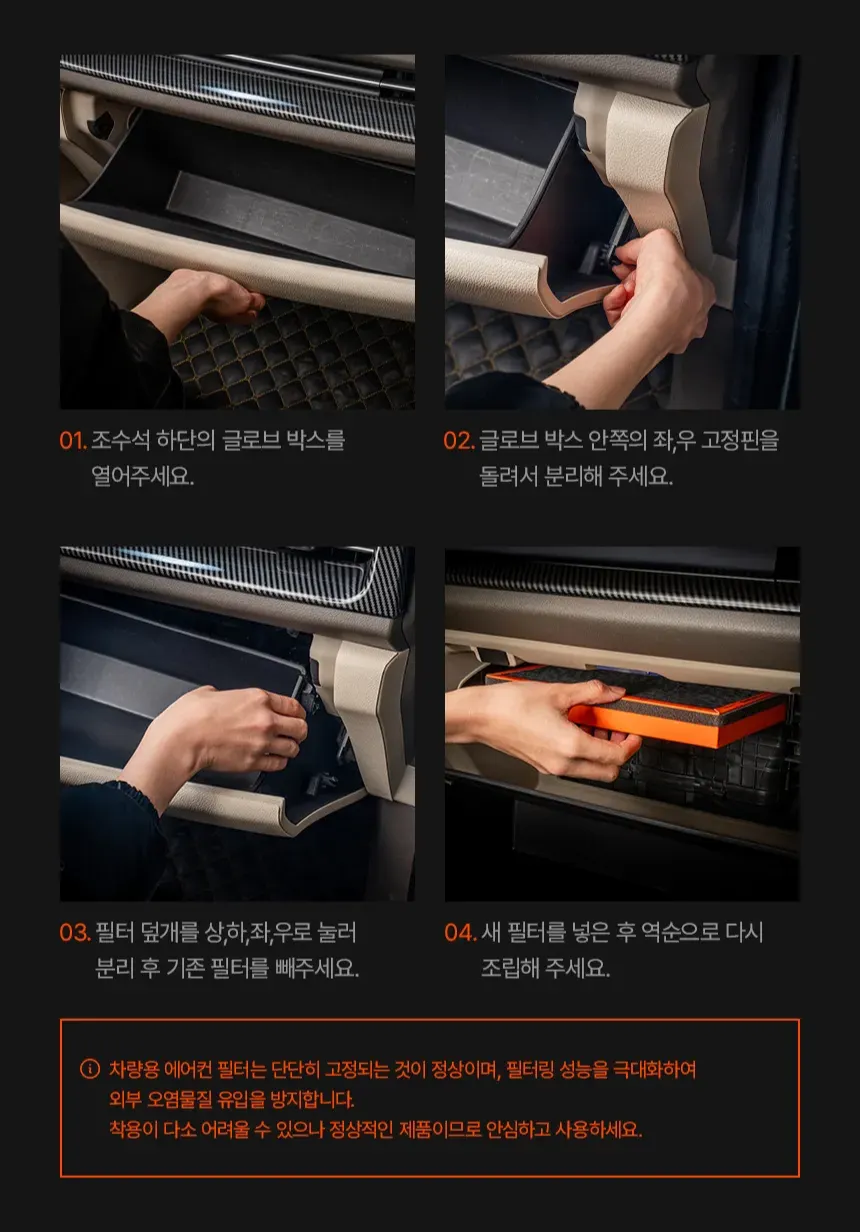 01. 조수석 하단의 글로브 박스를 열어주세요.

02. 글로브 박스 안쪽의 좌,우 고정핀을 돌려서 분리해 주세요.

03. 필터 덮개를 상,하,좌,우로 눌러 분리 후 기존 필터를 빼주세요.

04. 새 필터를 넣은 후 역순으로 다시 조립해 주세요.

ⓘ 차량용 에어컨 필터는 단단히 고정되는 것이 정상이며, 필터링 성능을 극대화하여 외부 오염물질 유입을 방지합니다.
착용이 다소 어려울 수 있으나 정상적인 제품이므로 안심하고 사용하세요.