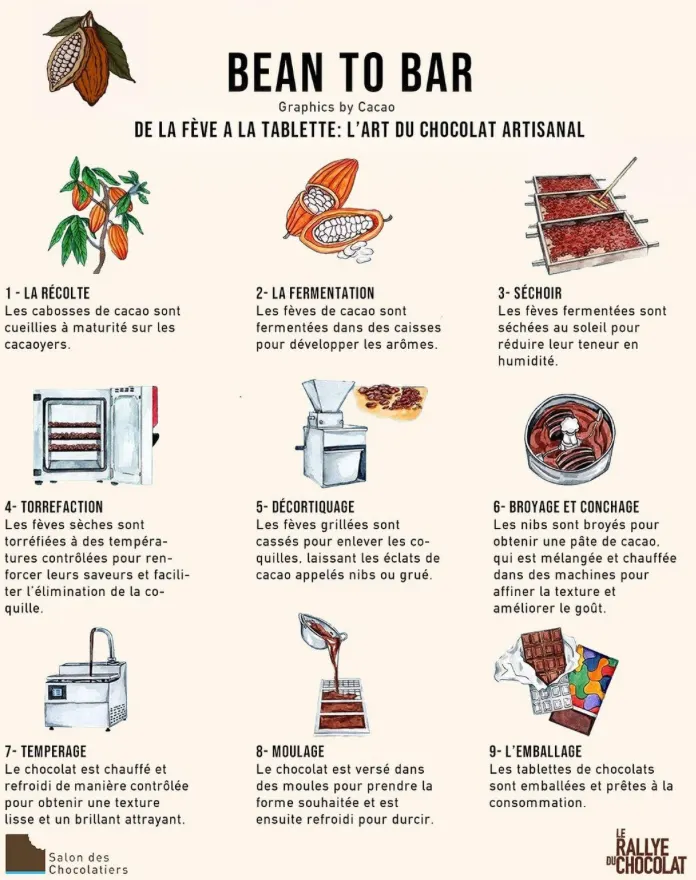 BEAN TO BAR

Graphics by Cacao

DE LA FÈVE A LA TABLETTE: L'ART DU CHOCOLAT ARTISANAL

1 - LA RÉCOLTE
Les cabosses de cacao sont cueillies à maturité sur les cacaoyers.

2- LA FERMENTATION
Les fèves de cacao sont fermentées dans des caisses pour développer les arômes.

3- SÉCHOIR
Les fèves fermentées sont séchées au soleil pour réduire leur teneur en humidité.

4- TORREFACTION
Les fèves sèches sont torréfiées à des températures contrôlées pour renforcer leurs saveurs et faciliter l'élimination de la coquille.

5- DÉCORTIQUAGE
Les fèves grillées sont cassés pour enlever les coquilles, laissant les éclats de cacao appelés nibs ou grué.

6- BROYAGE ET CONCHAGE
Les nibs sont broyés pour obtenir une pâte de cacao, qui est mélangée et chauffée dans des machines pour affiner la texture et améliorer le goût.

7- TEMPERAGE
Le chocolat est chauffé et refroidi de manière contrôlée pour obtenir une texture lisse et un brillant attrayant.

8- MOULAGE
Le chocolat est versé dans des moules pour prendre la forme souhaitée et est ensuite refroidi pour durcir.

9- L'EMBALLAGE
Les tablettes de chocolats sont emballées et prêtes à la consommation.

Salon des Chocolatiers

LE RALLYE DU CHOCOLAT