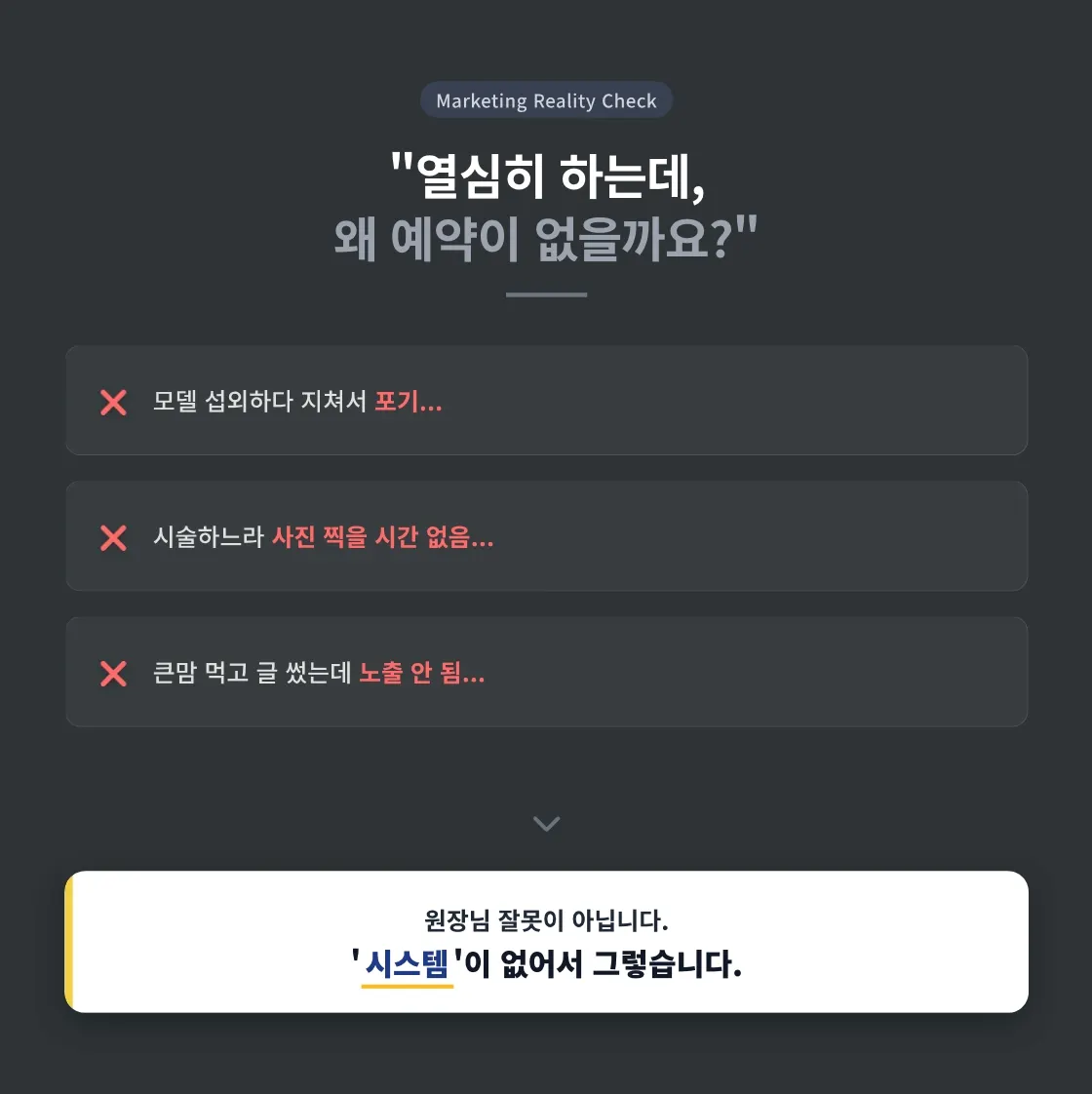 Marketing Reality Check

"열심히 하는데,
왜 예약이 없을까요?"

모델 섭외하다 지쳐서 포기...

시술하느라 사진 찍을 시간 없음...

큰맘 먹고 글 썼는데 노출 안 됨...

원장님 잘못이 아닙니다.
'시스템'이 없어서 그렇습니다.