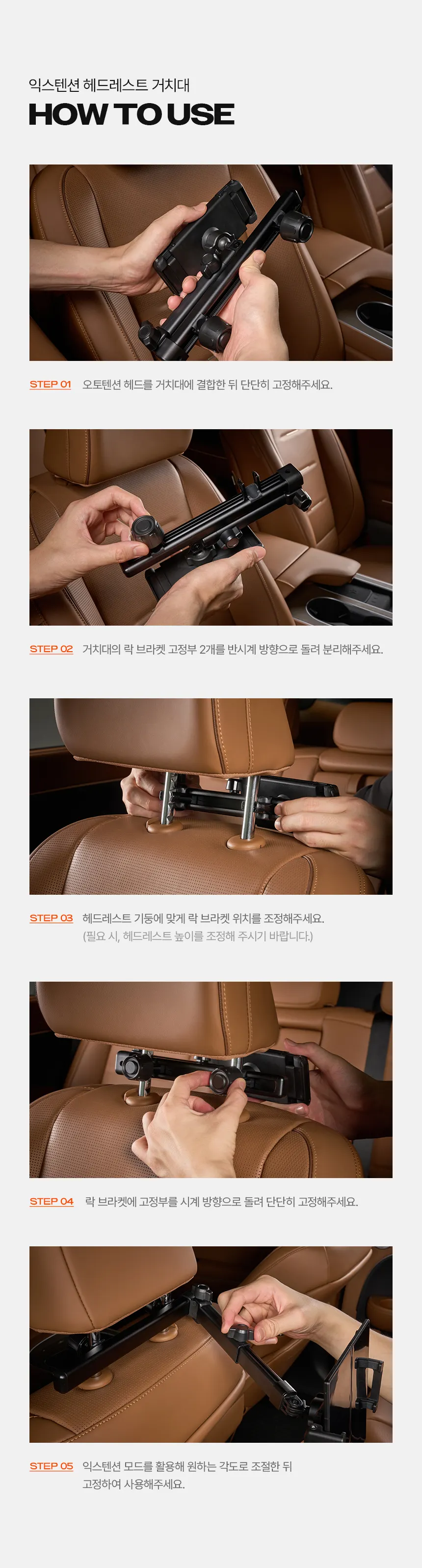 익스텐션 헤드레스트 거치대

HOW TO USE

STEP 01 오토텐션 헤드를 거치대에 결합한 뒤 단단히 고정해주세요.

STEP 02 거치대의 락 브라켓 고정부 2개를 반시계 방향으로 돌려 분리해주세요.

STEP 03 헤드레스트 기둥에 맞게 락 브라켓 위치를 조정해주세요.
(필요 시, 헤드레스트 높이를 조정해 주시기 바랍니다.)

STEP 04 락 브라켓에 고정부를 시계 방향으로 돌려 단단히 고정해주세요.

STEP 05 익스텐션 모드를 활용해 원하는 각도로 조절한 뒤
고정하여 사용해주세요.