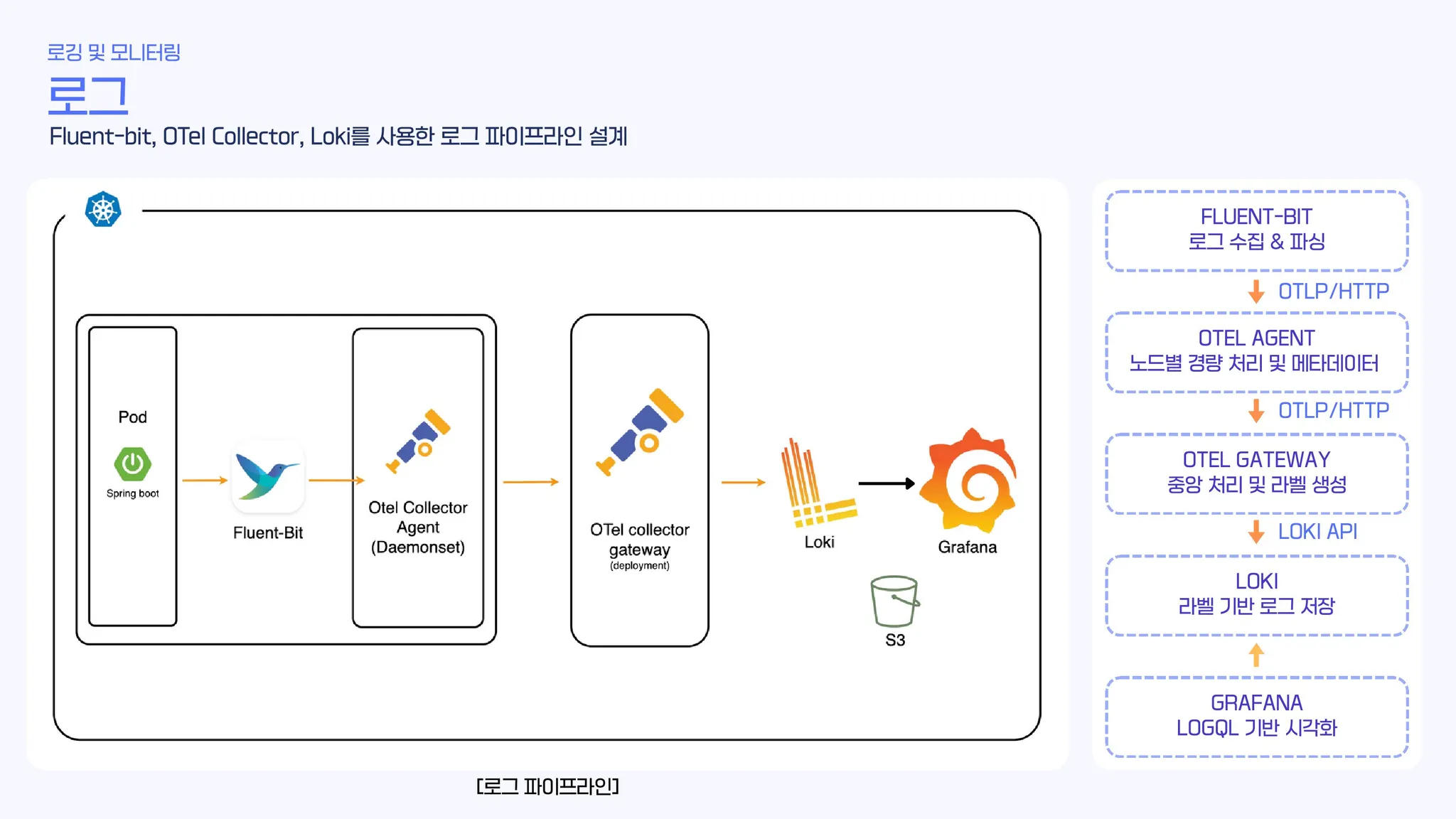 로깅 및 모니터링

로그

Fluent-bit, OTel Collector, Loki를 사용한 로그 파이프라인 설계

Pod

Spring boot

Fluent-Bit

Otel Collector Agent (Daemonset)

OTel collector gateway (deployment)

Loki

Grafana

S3

[로그 파이프라인]

FLUENT-BIT
로그 수집 & 파싱

OTLP/HTTP

OTEL AGENT
노드별 경량 처리 및 메타데이터

OTLP/HTTP

OTEL GATEWAY
중앙 처리 및 라벨 생성

LOKI API

LOKI
라벨 기반 로그 저장

GRAFANA
LOGQL 기반 시각화