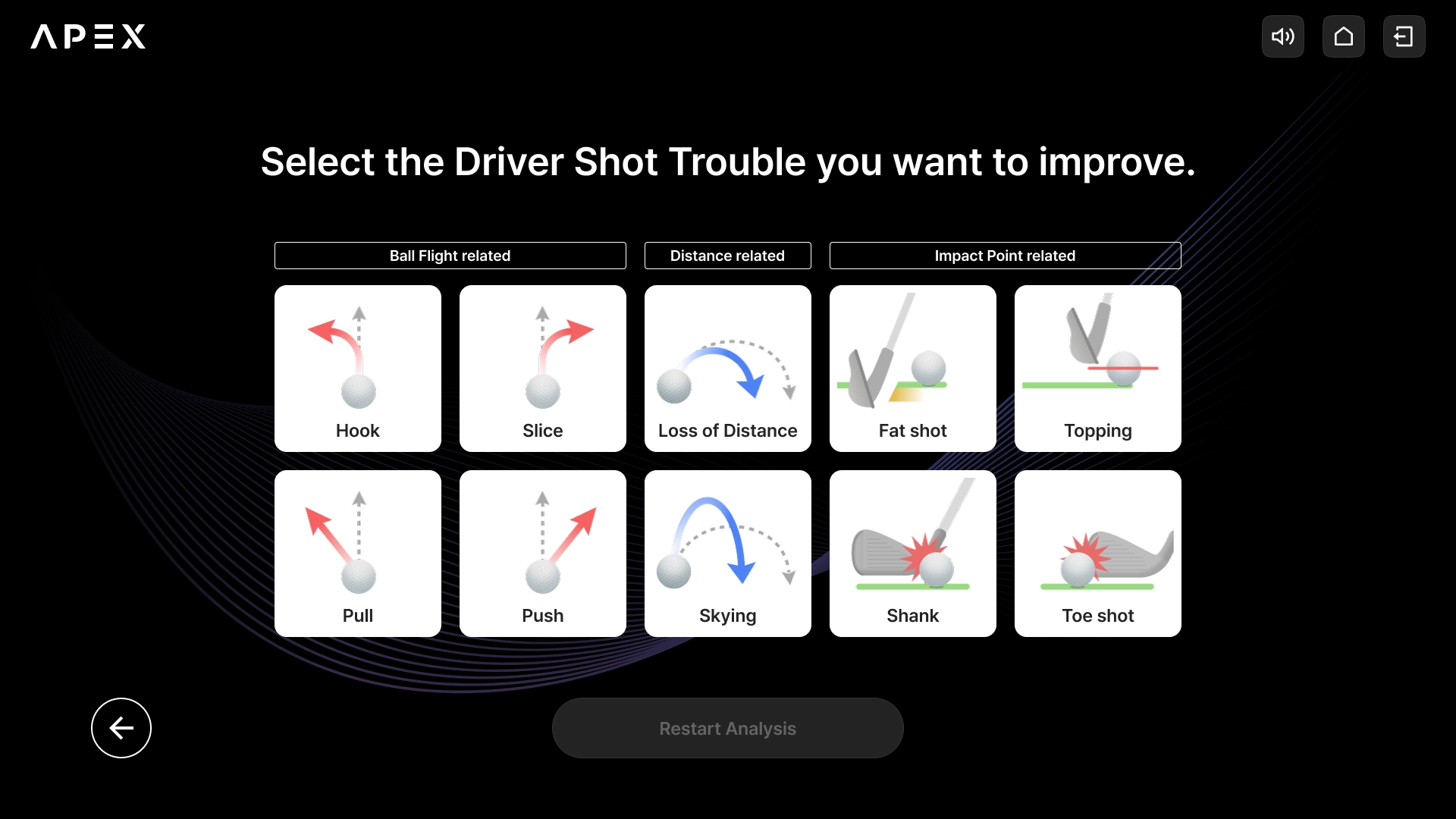 APEX

Select the Driver Shot Trouble you want to improve.

Ball Flight related

Distance related

Impact Point related

Hook

Slice

Loss of Distance

Fat shot

Topping

Pull

Push

Skying

Shank

Toe shot

Restart Analysis