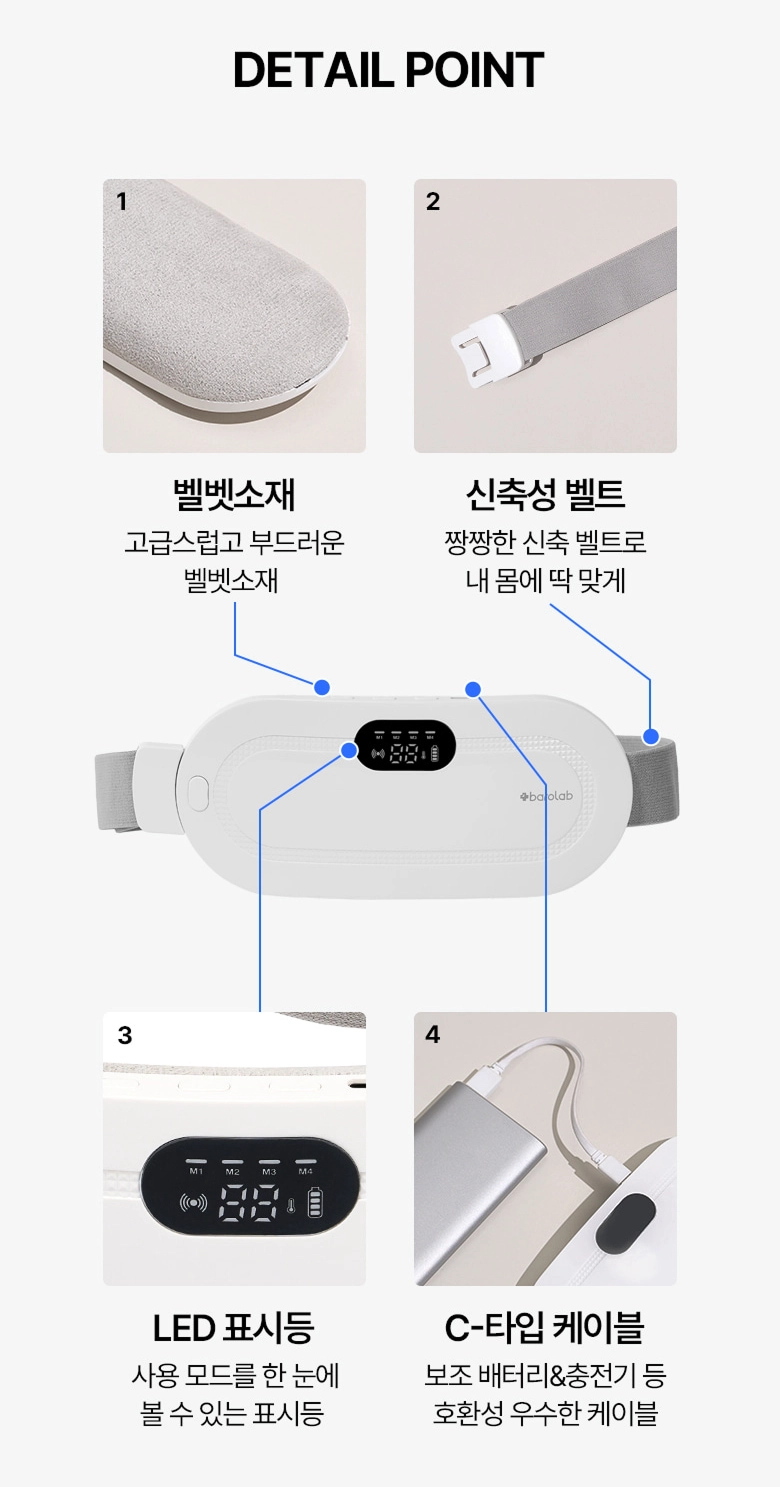 DETAIL POINT

1

2

벨벳소재
고급스럽고 부드러운 벨벳소재

신축성 벨트
짱짱한 신축 벨트로 내 몸에 딱 맞게

M1 M2 M3 M4

88

barolab

3

M1 M2 M3 M4

88

4

LED 표시등
사용 모드를 한 눈에 볼 수 있는 표시등

C-타입 케이블
보조 배터리&충전기 등 호환성 우수한 케이블