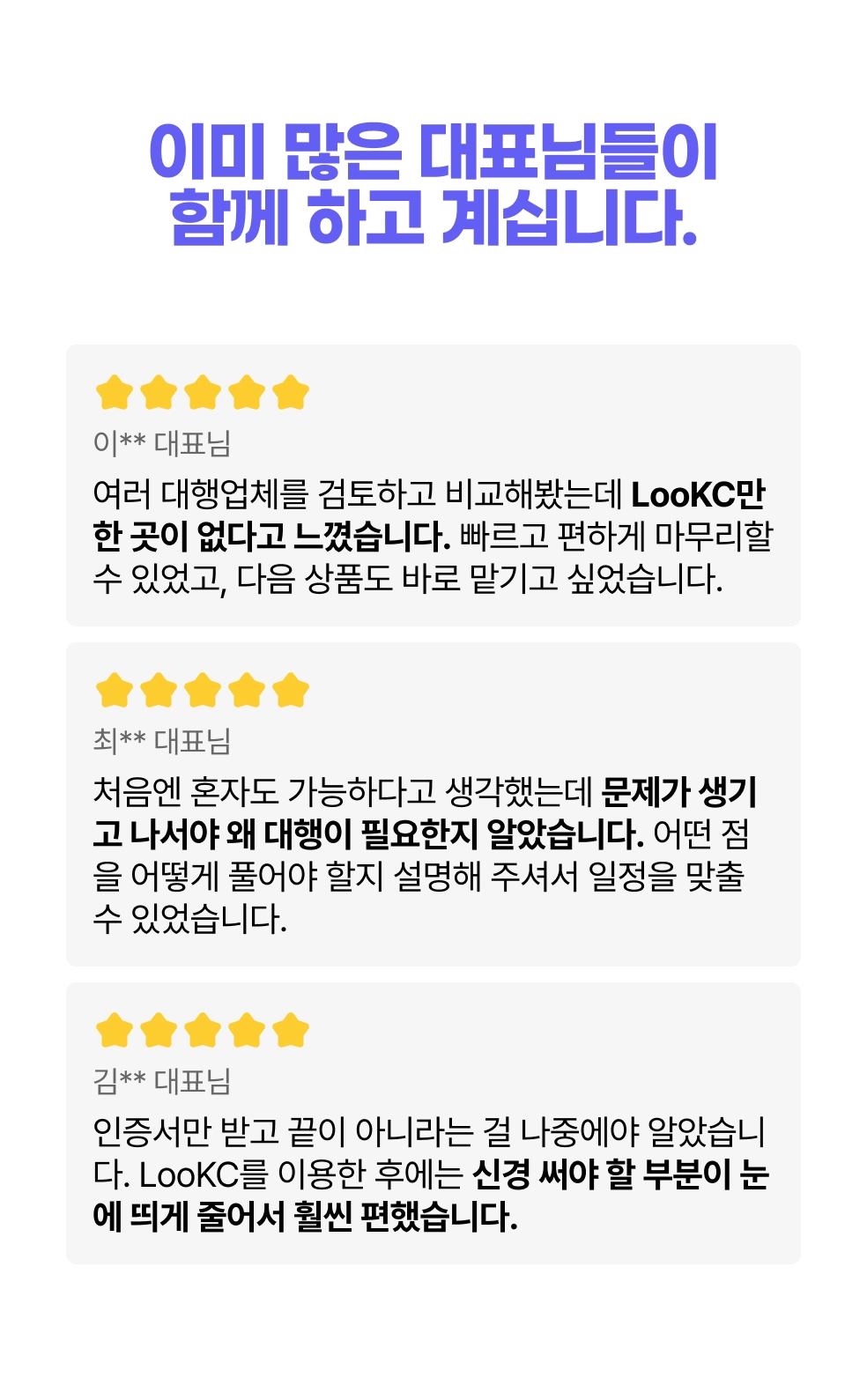 이미 많은 대표님들이 함께 하고 계십니다.

이** 대표님

여러 대행업체를 검토하고 비교해봤는데 LooKC만 한 곳이 없다고 느꼈습니다. 빠르고 편하게 마무리할 수 있었고, 다음 상품도 바로 맡기고 싶었습니다.

최** 대표님

처음엔 혼자도 가능하다고 생각했는데 문제가 생기고 나서야 왜 대행이 필요한지 알았습니다. 어떤 점을 어떻게 풀어야 할지 설명해 주셔서 일정을 맞출 수 있었습니다.

김** 대표님

인증서만 받고 끝이 아니라는 걸 나중에야 알았습니다. LooKC를 이용한 후에는 신경 써야 할 부분이 눈에 띄게 줄어서 훨씬 편했습니다.