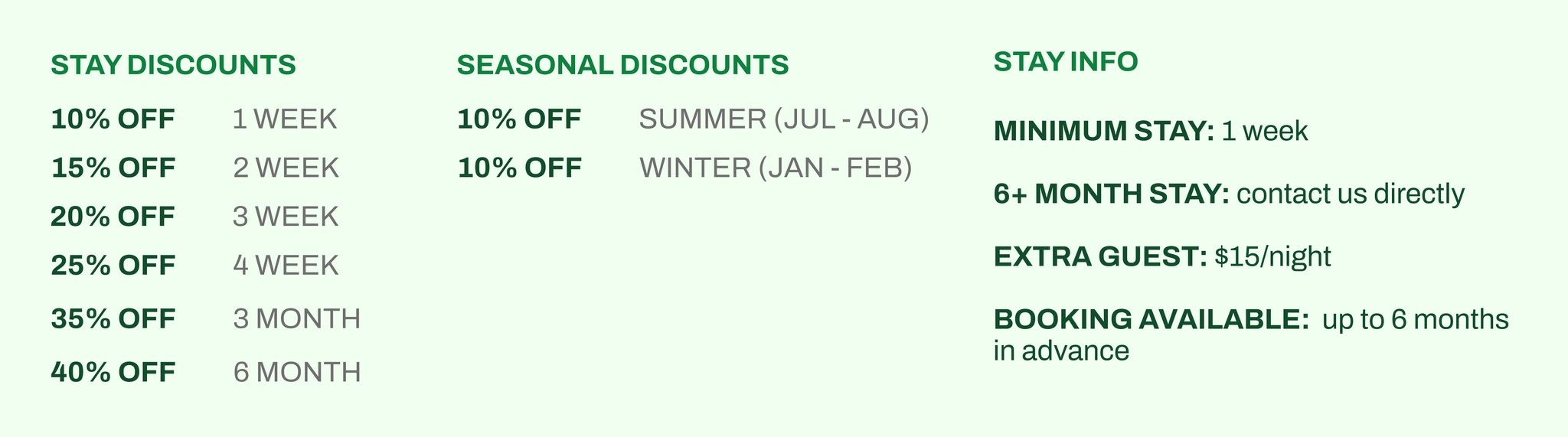 STAY DISCOUNTS

10% OFF 1 WEEK
15% OFF 2 WEEK
20% OFF 3 WEEK
25% OFF 4 WEEK
35% OFF 3 MONTH
40% OFF 6 MONTH

SEASONAL DISCOUNTS

10% OFF SUMMER (JUL - AUG)
10% OFF WINTER (JAN - FEB)

STAY INFO

MINIMUM STAY: 1 week

6+ MONTH STAY: contact us directly

EXTRA GUEST: $15/night

BOOKING AVAILABLE: up to 6 months in advance