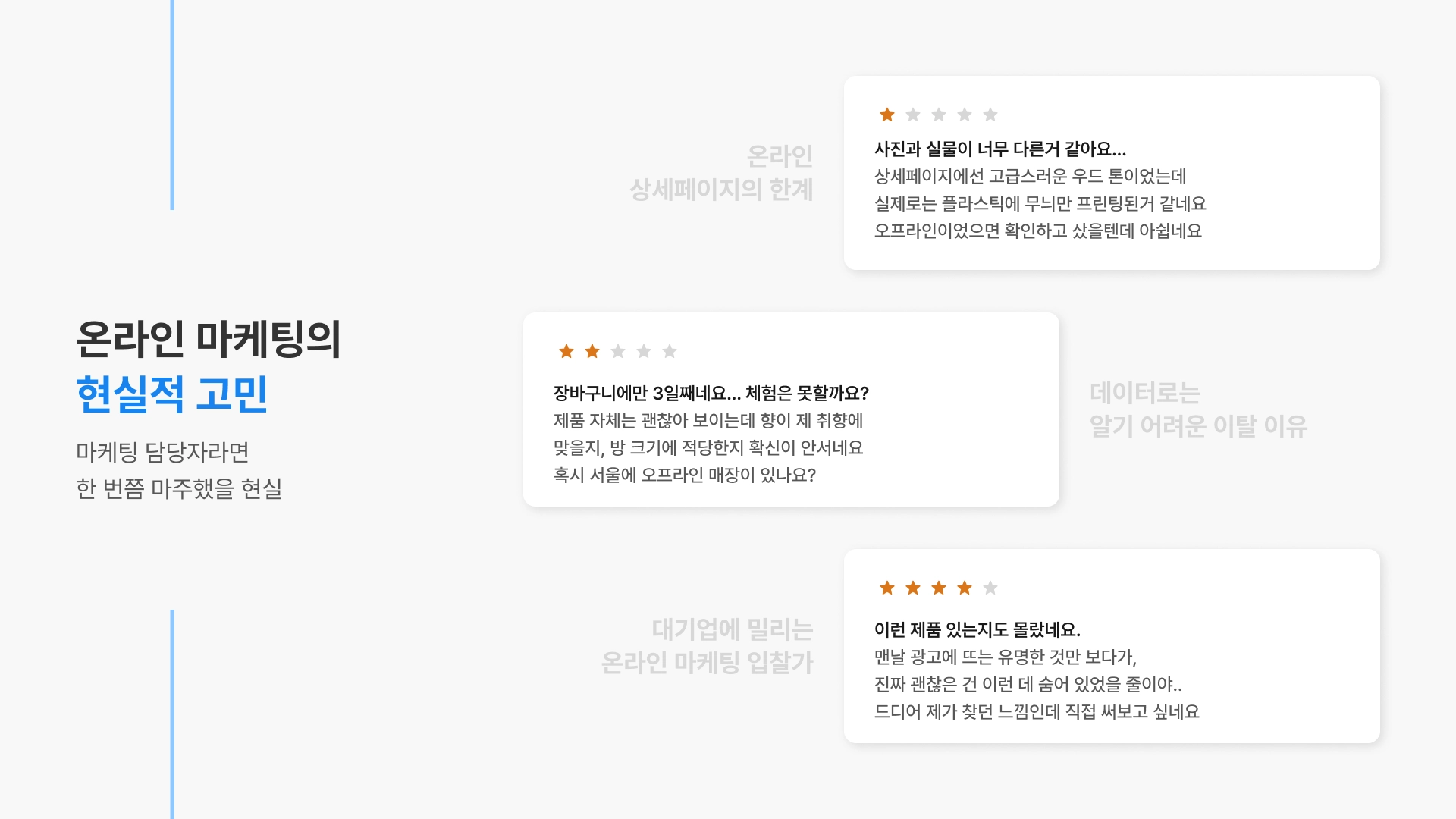 온라인 마케팅의
현실적 고민

마케팅 담당자라면
한 번쯤 마주했을 현실

온라인
상세페이지의 한계

사진과 실물이 너무 다른거 같아요...
상세페이지에선 고급스러운 우드 톤이었는데
실제로는 플라스틱에 무늬만 프린팅된거 같네요
오프라인이었으면 확인하고 샀을텐데 아쉽네요

장바구니에만 3일째네요... 체험은 못할까요?
제품 자체는 괜찮아 보이는데 향이 제 취향에
맞을지, 방 크기에 적당한지 확신이 안서네요
혹시 서울에 오프라인 매장이 있나요?

데이터로는
알기 어려운 이탈 이유

대기업에 밀리는
온라인 마케팅 입찰가

이런 제품 있는지도 몰랐네요.
맨날 광고에 뜨는 유명한 것만 보다가,
진짜 괜찮은 건 이런 데 숨어 있었을 줄이야..
드디어 제가 찾던 느낌인데 직접 써보고 싶네요