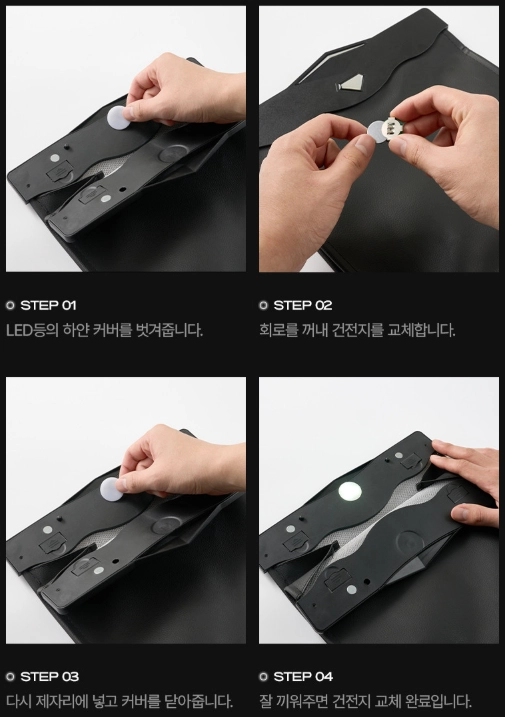 STEP 01
LED등의 하얀 커버를 벗겨줍니다.

STEP 02
회로를 꺼내 건전지를 교체합니다.

STEP 03
다시 제자리에 넣고 커버를 닫아줍니다.

STEP 04
잘 끼워주면 건전지 교체 완료입니다.