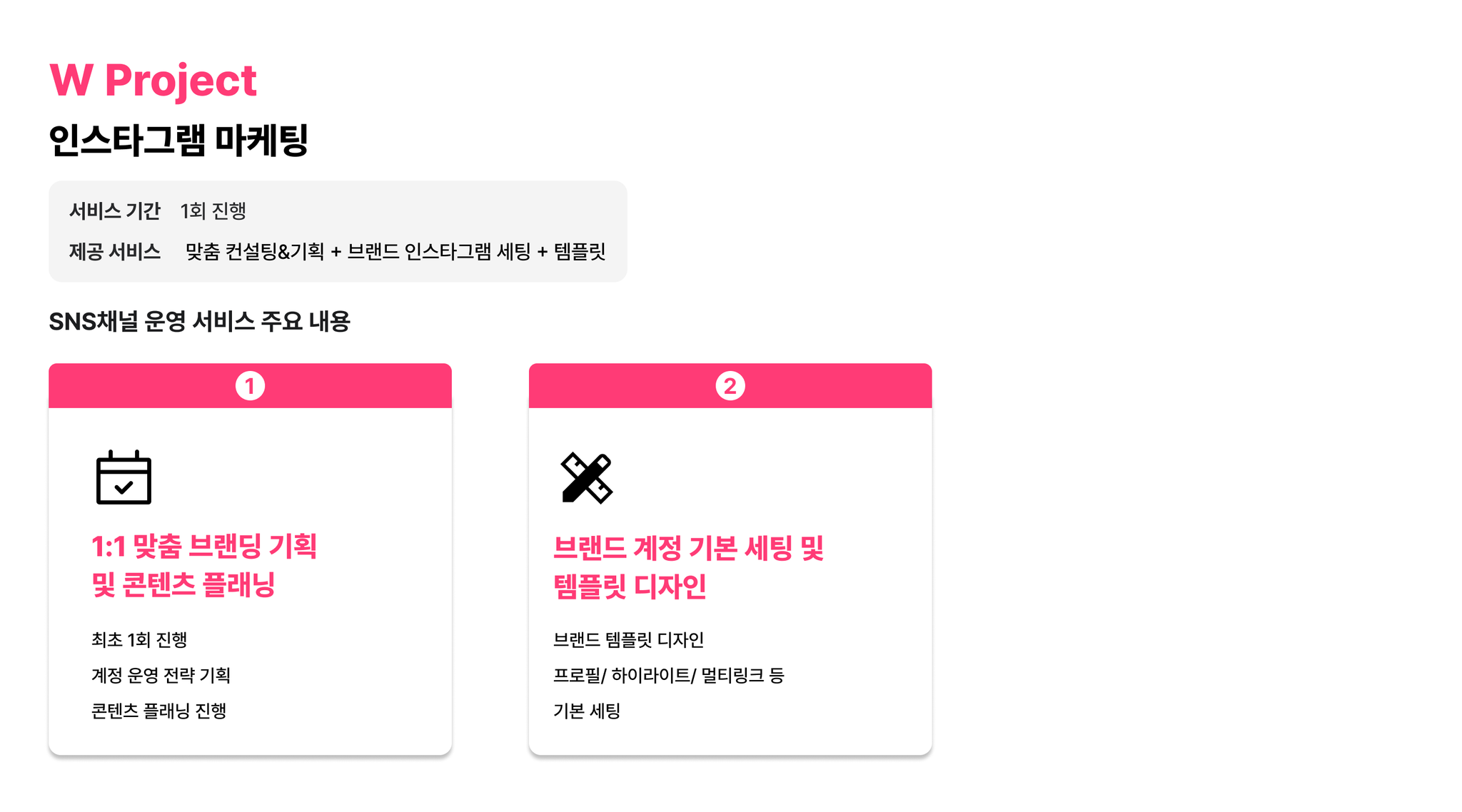 W Project

인스타그램 마케팅

서비스 기간 1회 진행

제공 서비스 맞춤 컨설팅&기획 + 브랜드 인스타그램 세팅 + 템플릿

SNS채널 운영 서비스 주요 내용

1

1:1 맞춤 브랜딩 기획 및 콘텐츠 플래닝

최초 1회 진행

계정 운영 전략 기획

콘텐츠 플래닝 진행

2

브랜드 계정 기본 세팅 및 템플릿 디자인

브랜드 템플릿 디자인

프로필/ 하이라이트/ 멀티링크 등

기본 세팅