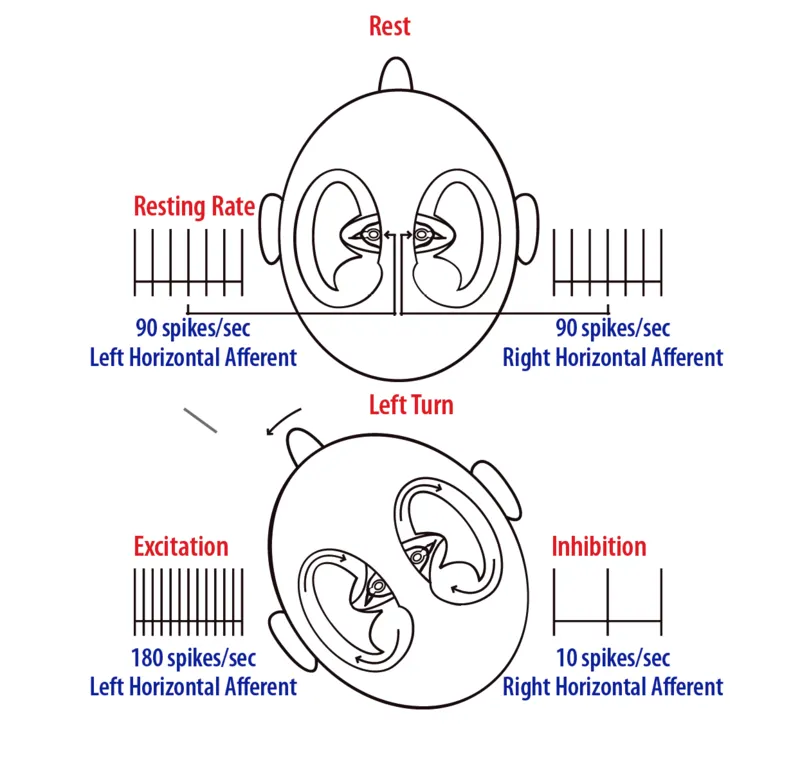 Rest

Resting Rate

90 spikes/sec
Left Horizontal Afferent

90 spikes/sec
Right Horizontal Afferent

Left Turn

Excitation

180 spikes/sec
Left Horizontal Afferent

Inhibition

10 spikes/sec
Right Horizontal Afferent